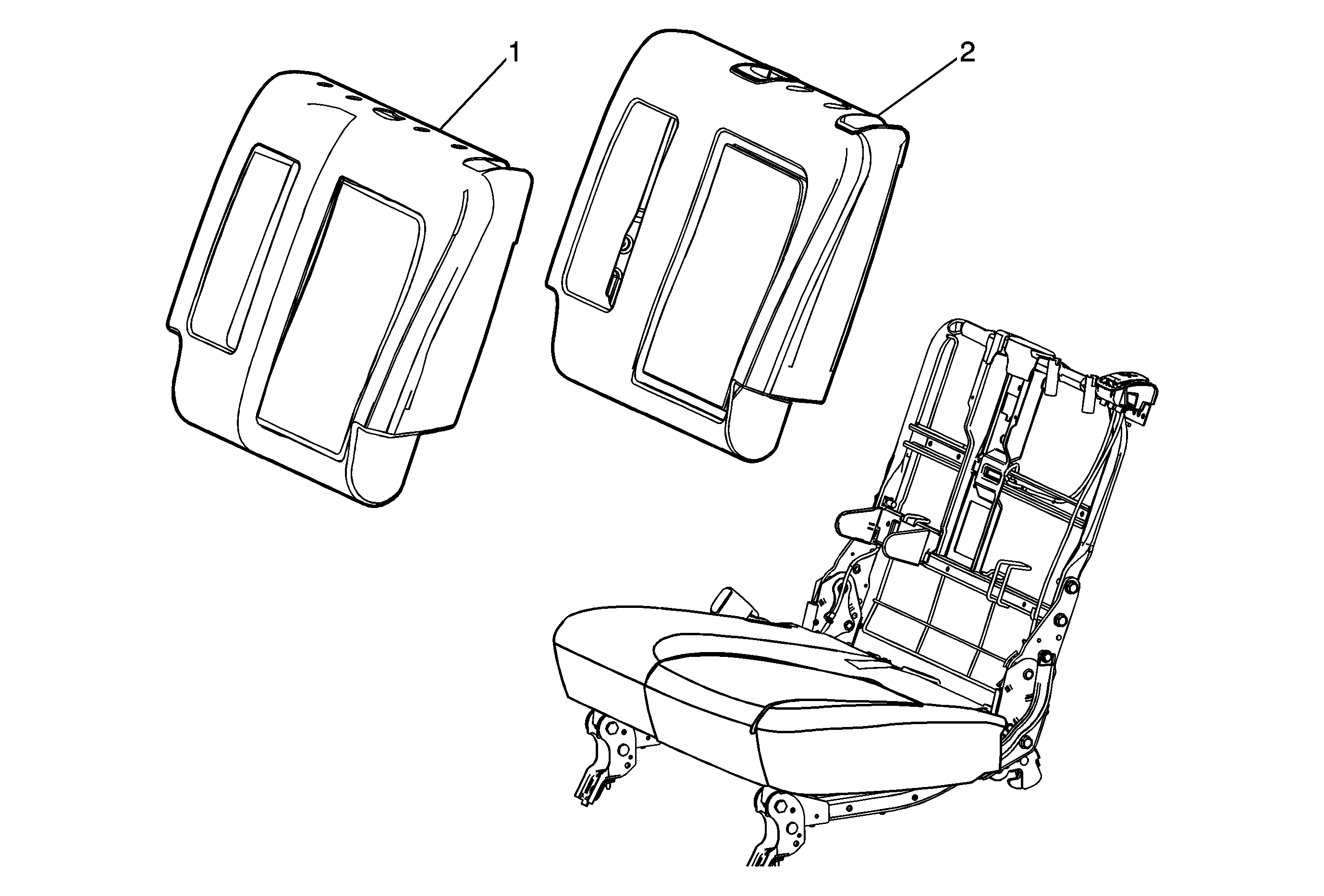 1
2