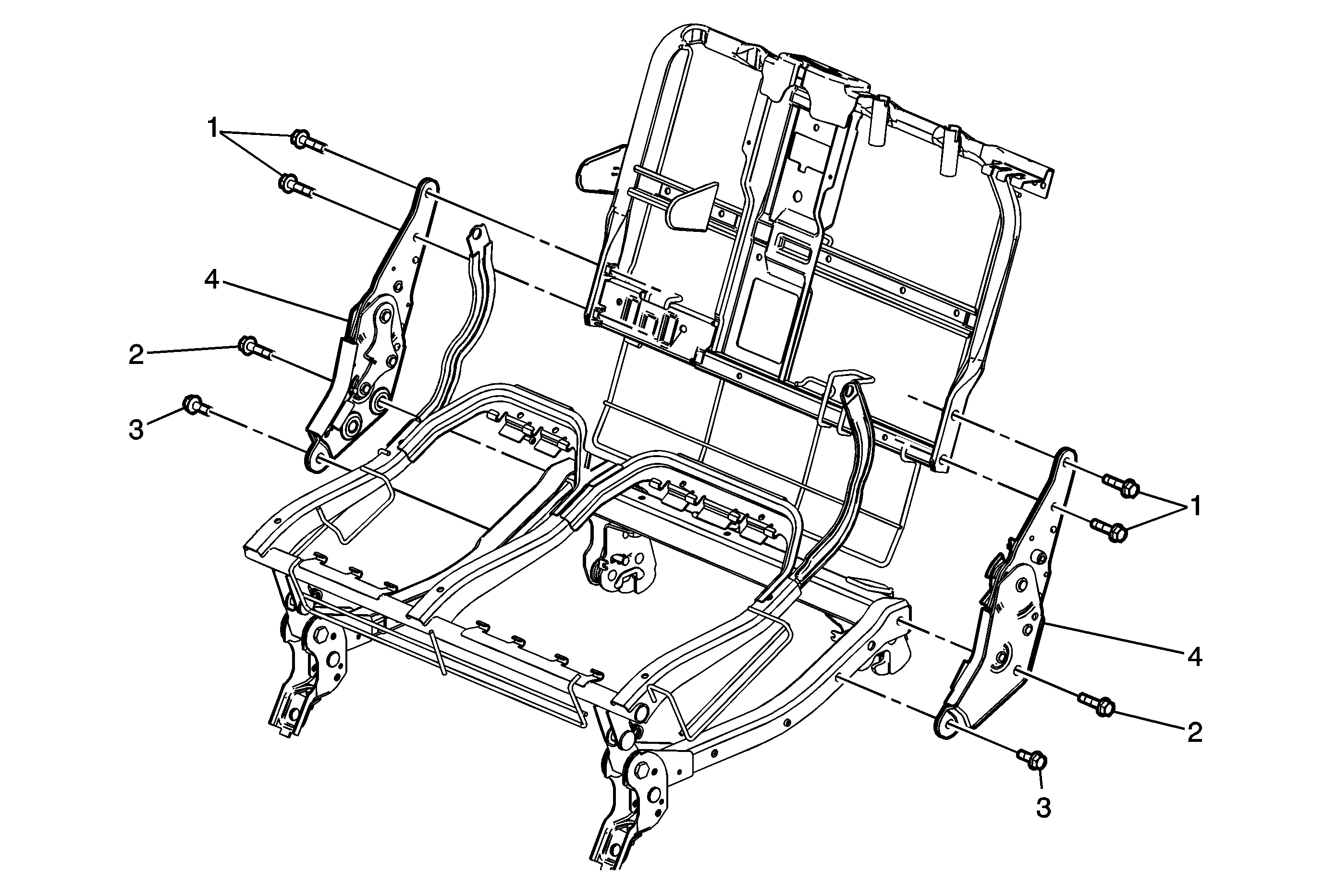 1
4
2
3
1
4
2
3