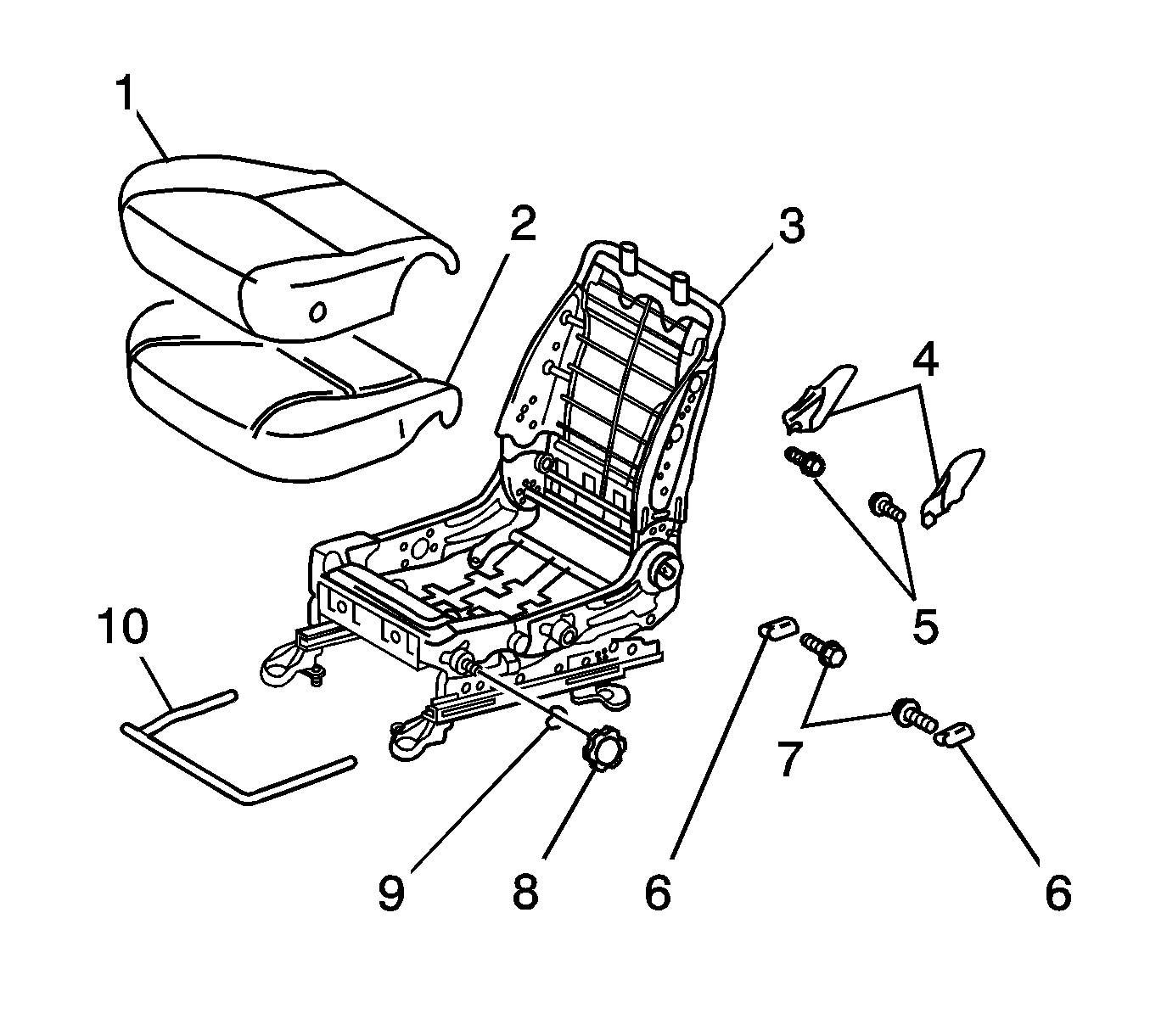 1
2
3
4
5
10
7
9
8
6
6