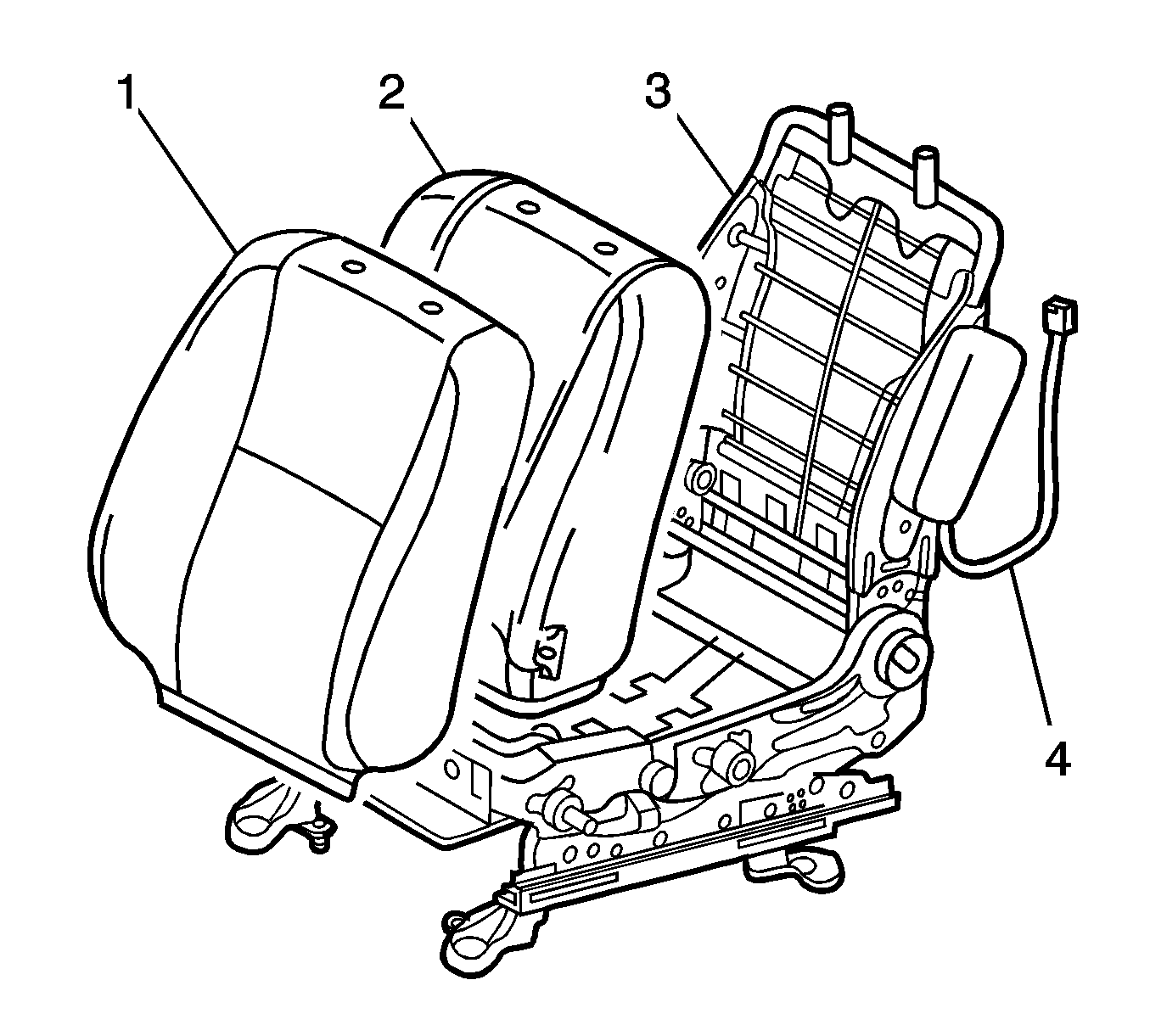 1
2
3
4