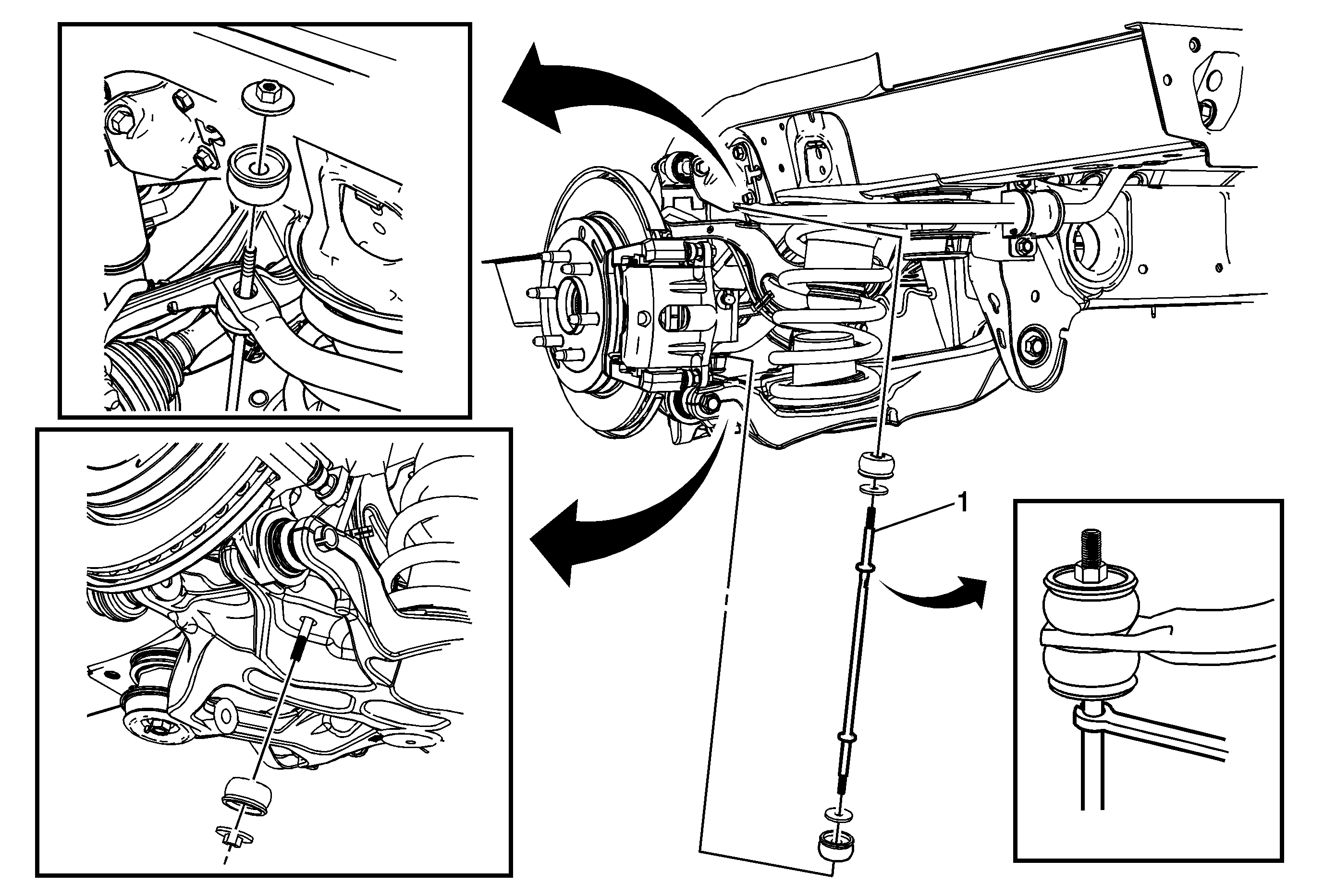 1