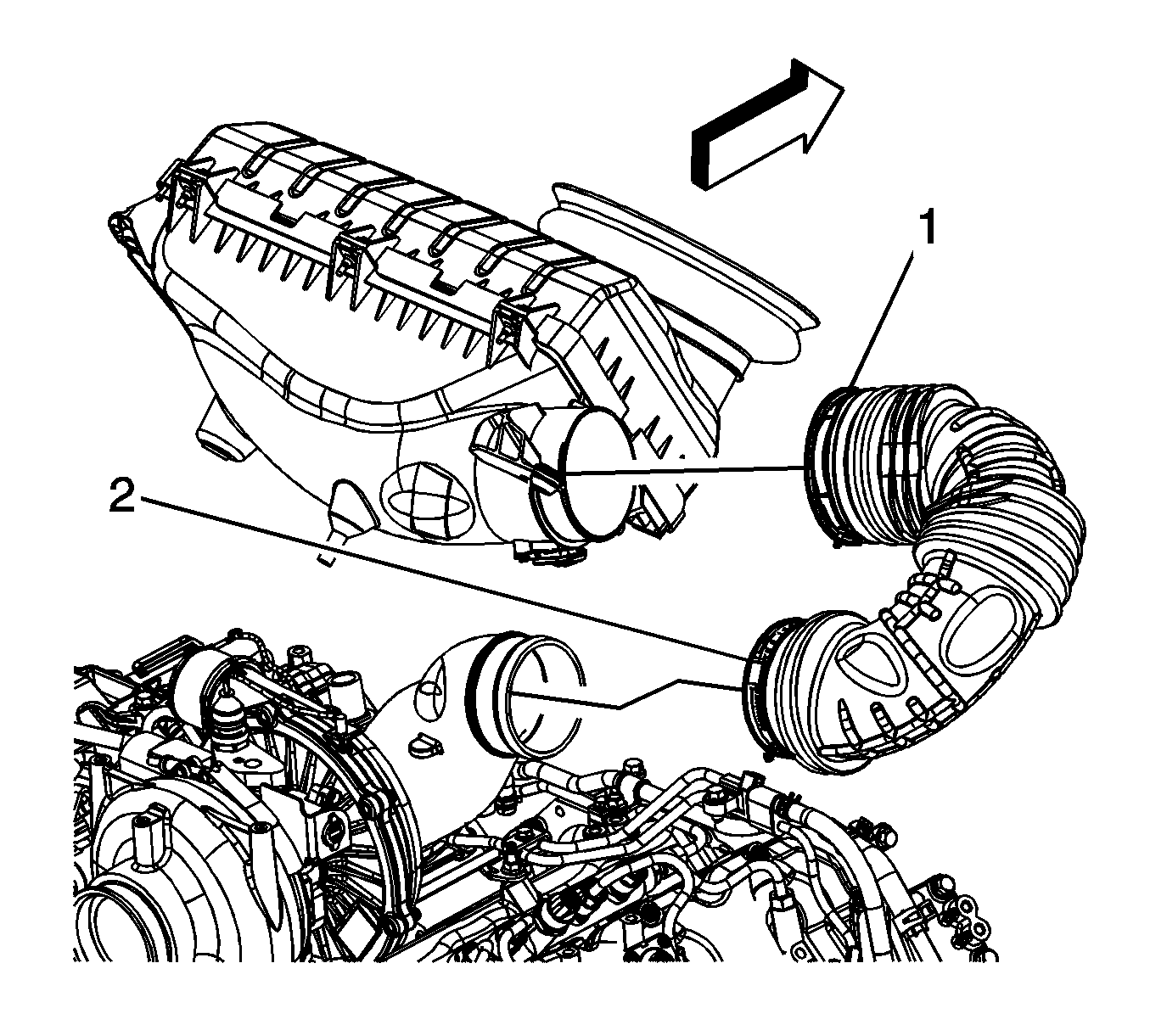 1
2