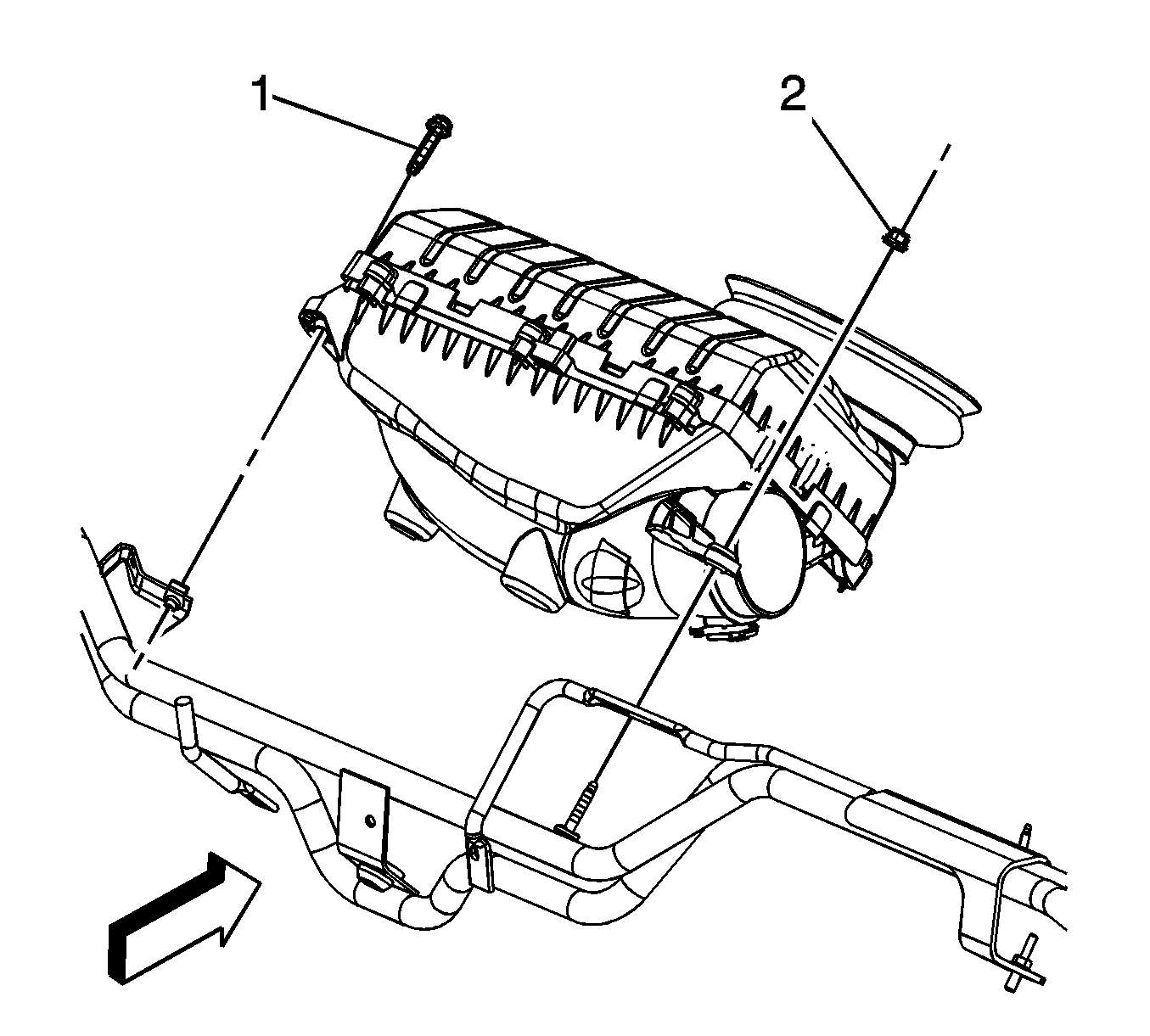 1
2