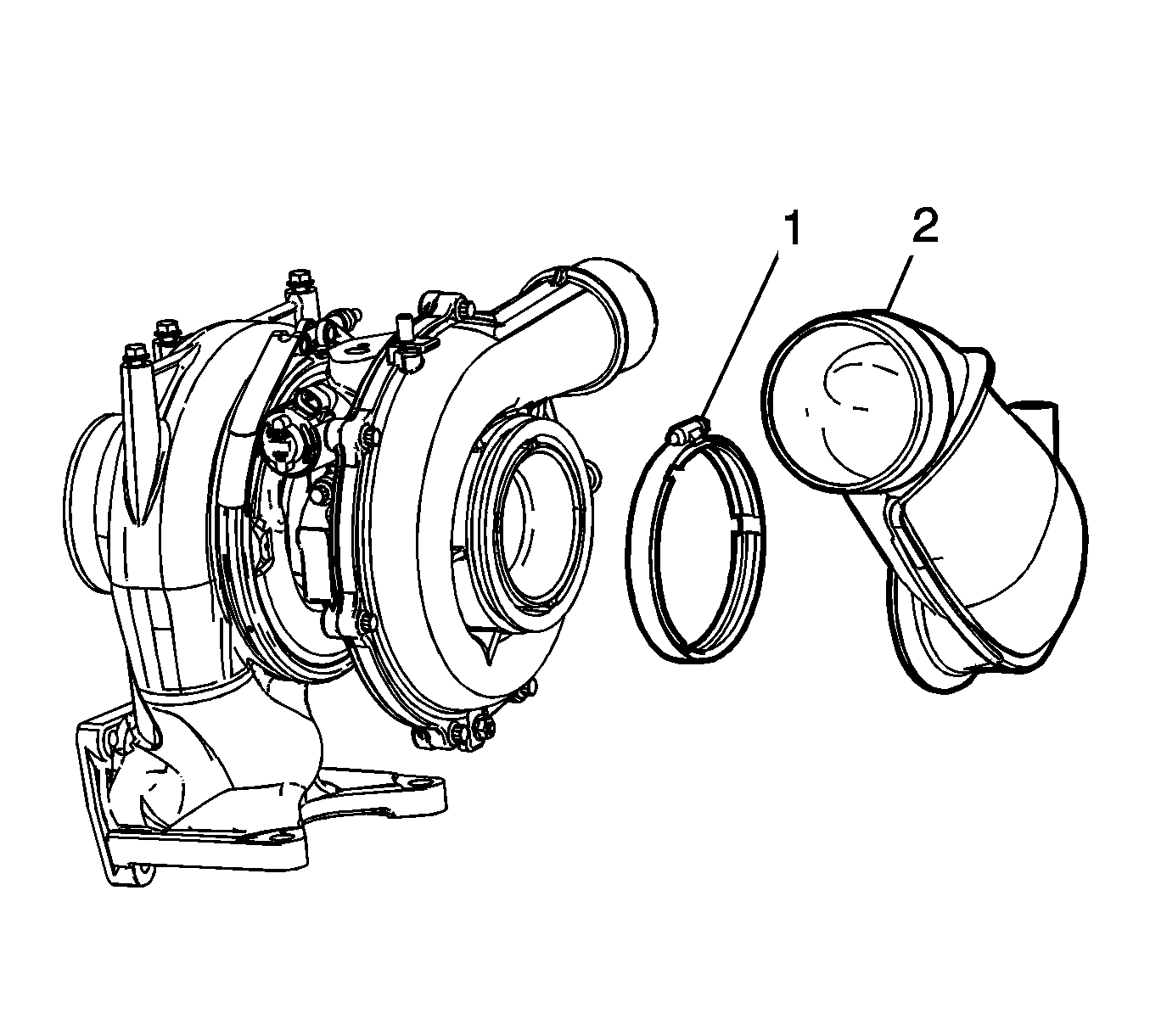 1
2