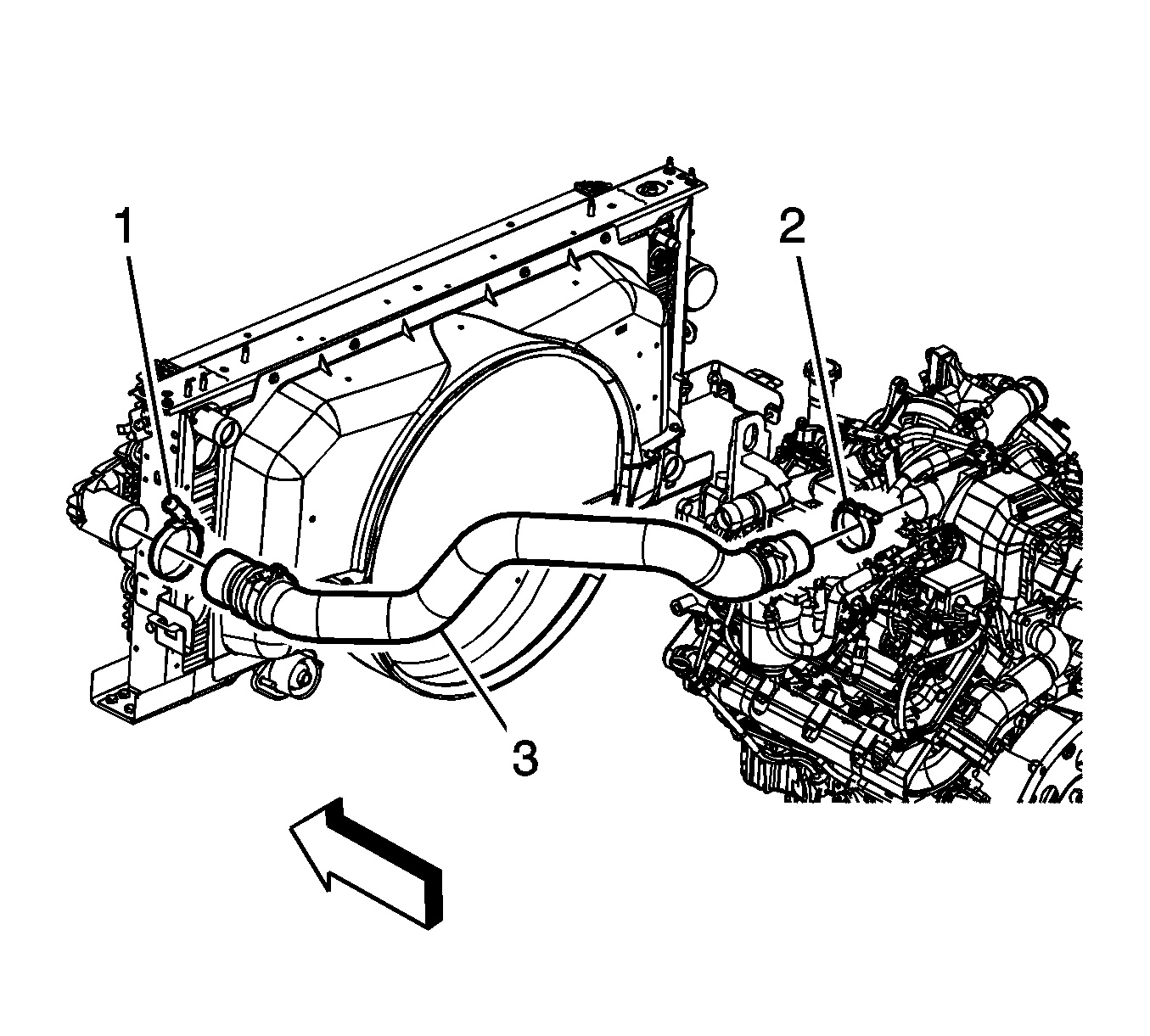 1
2
3