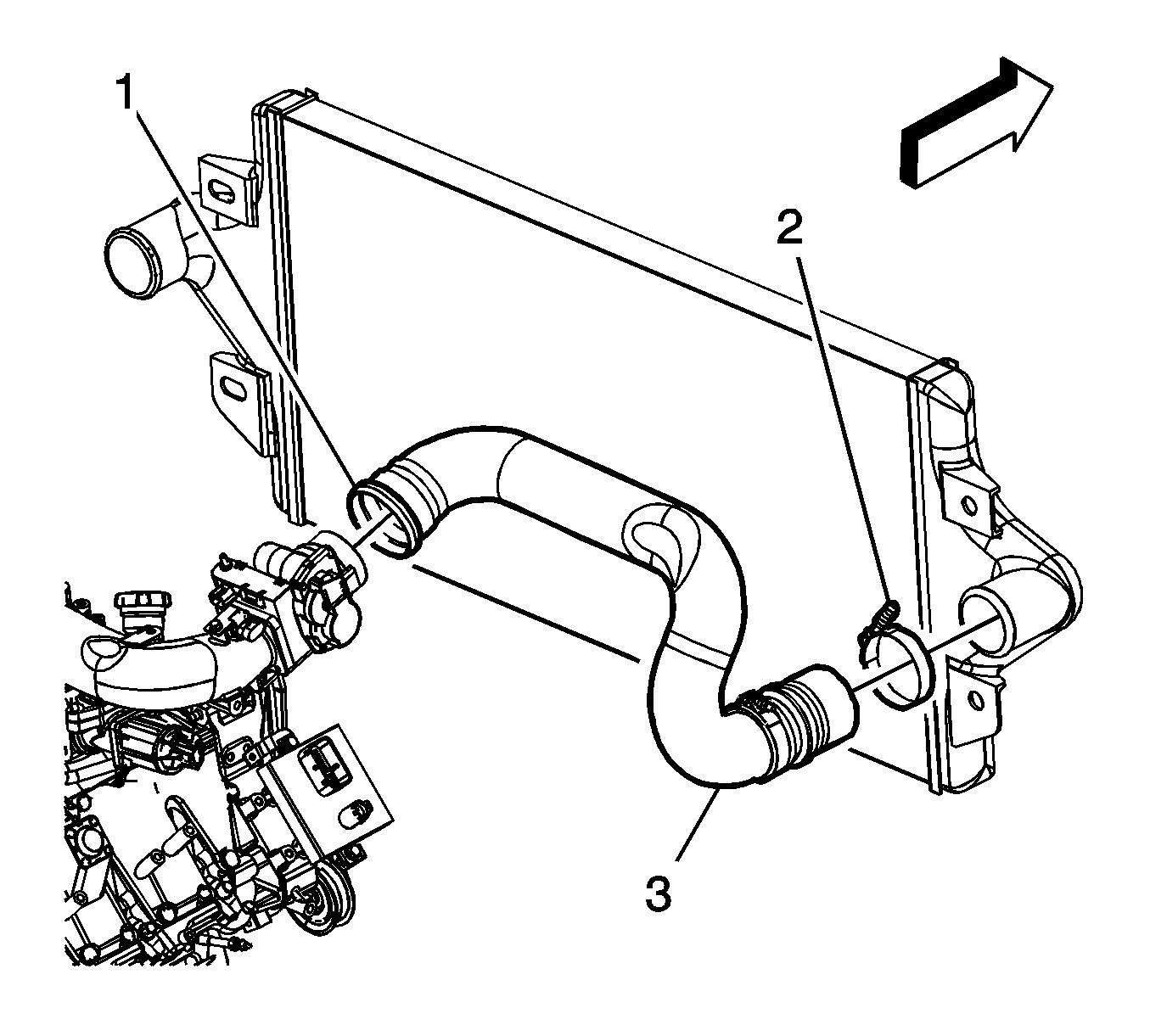 1
2
3