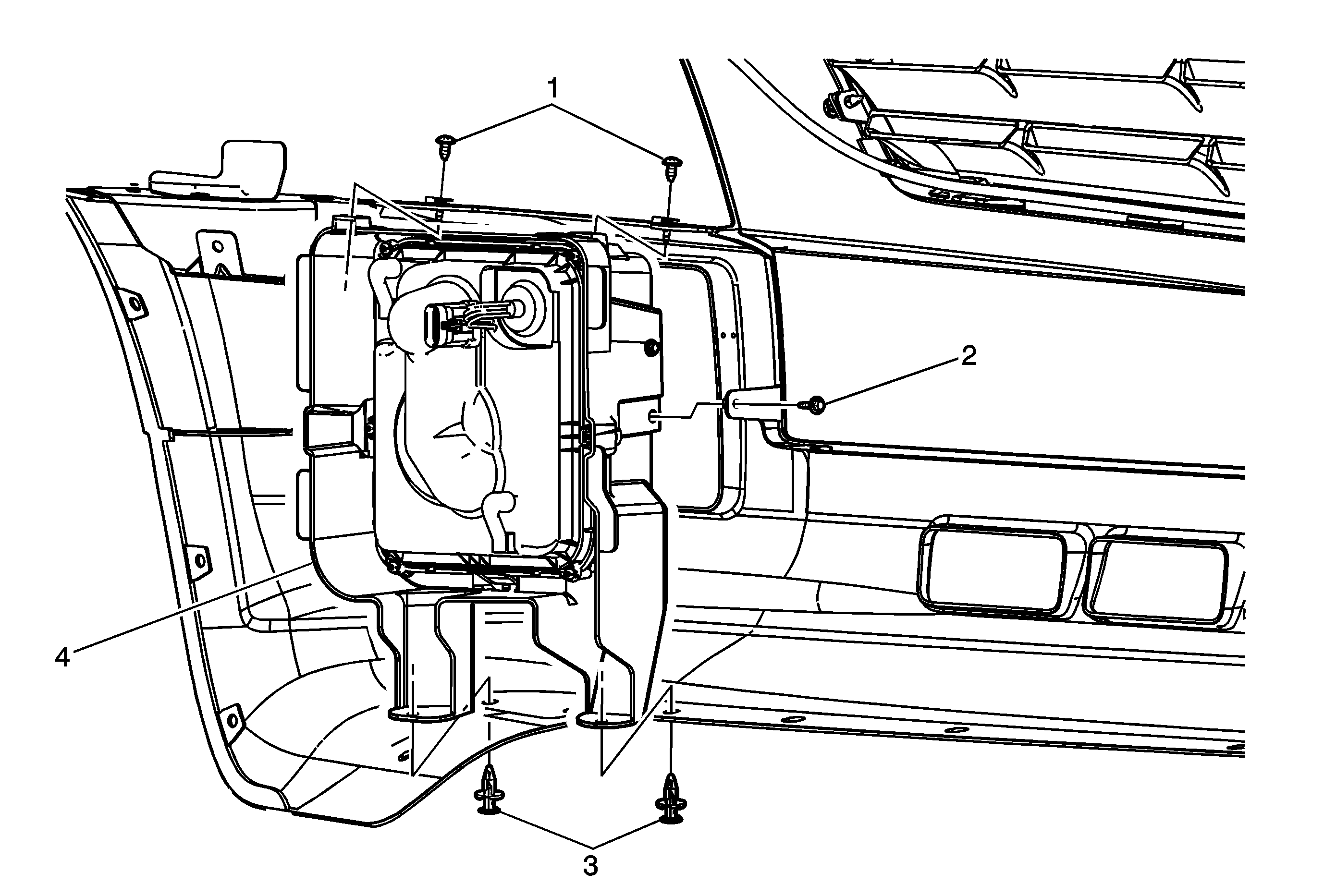 1
2
4
3