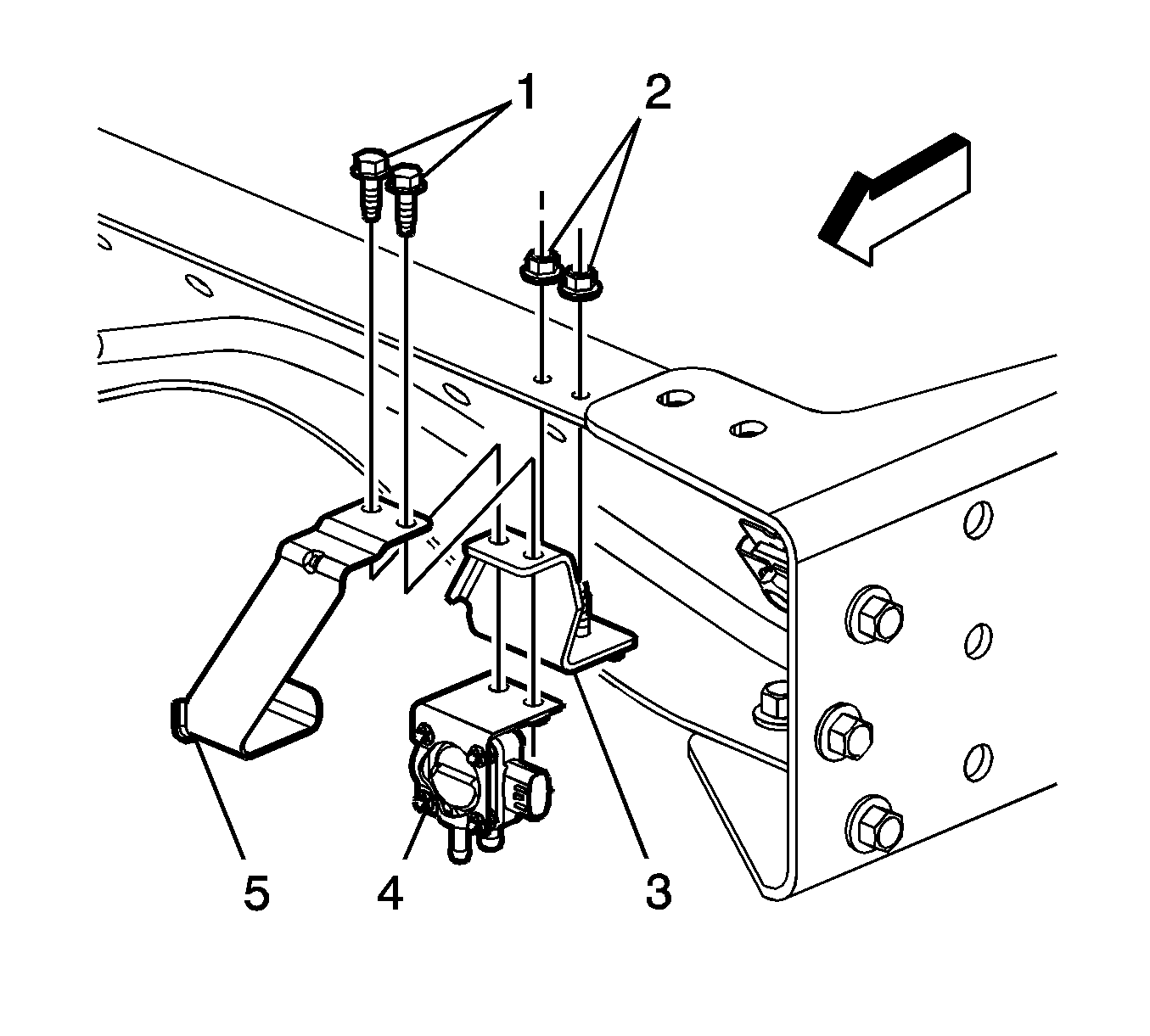 1
2
5
4
3