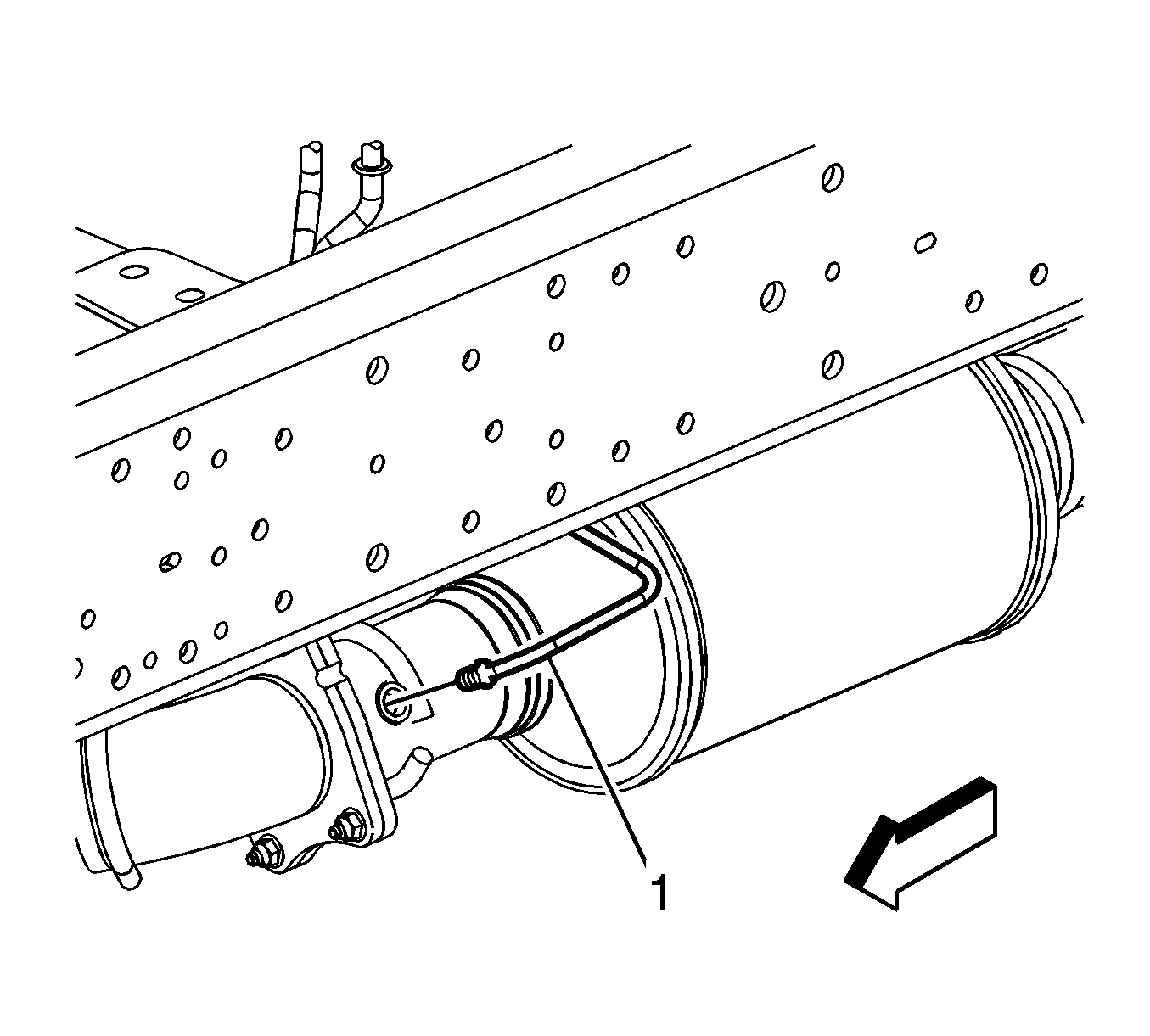 1