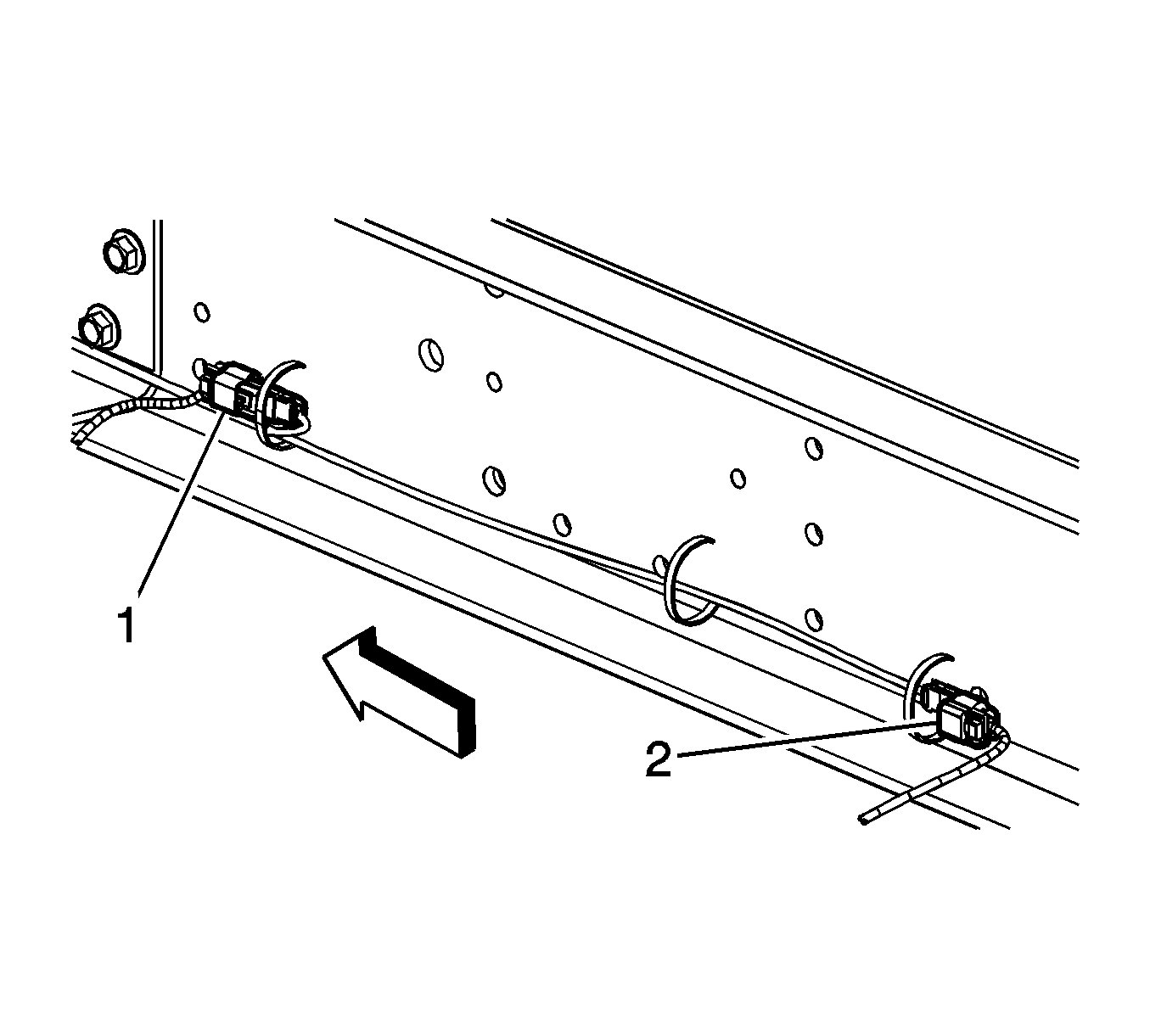 1
2