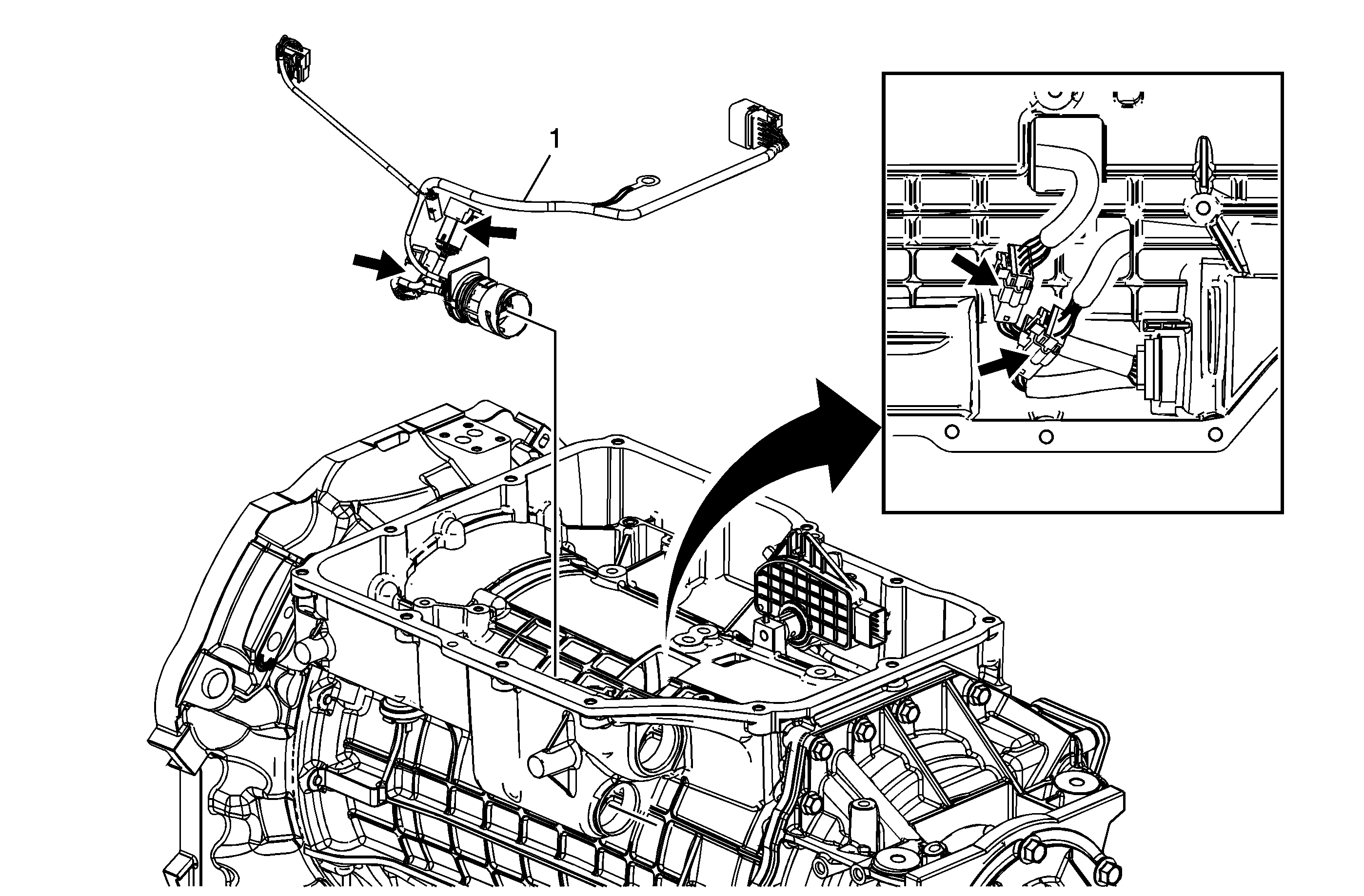 1