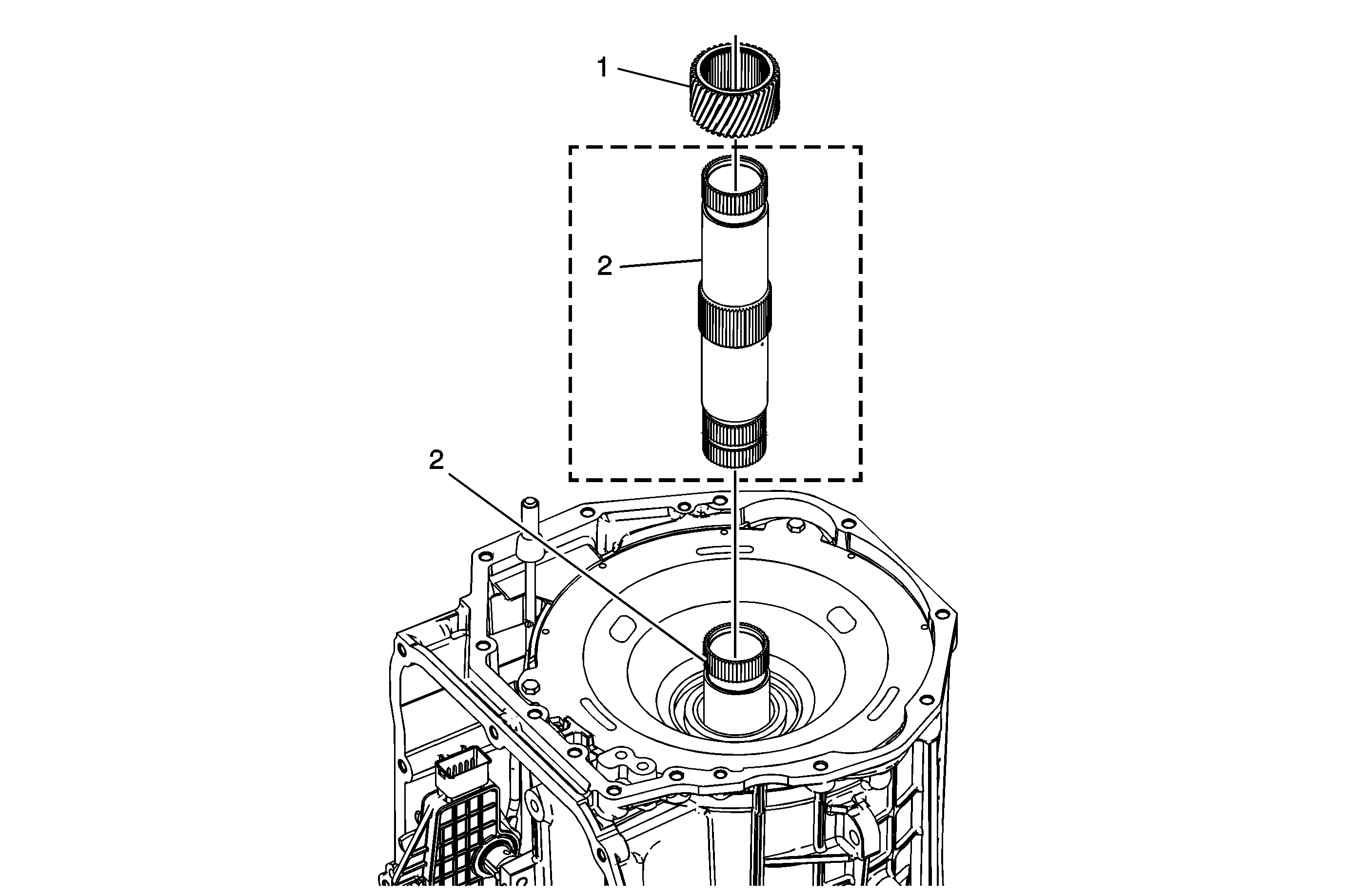 1

2

2