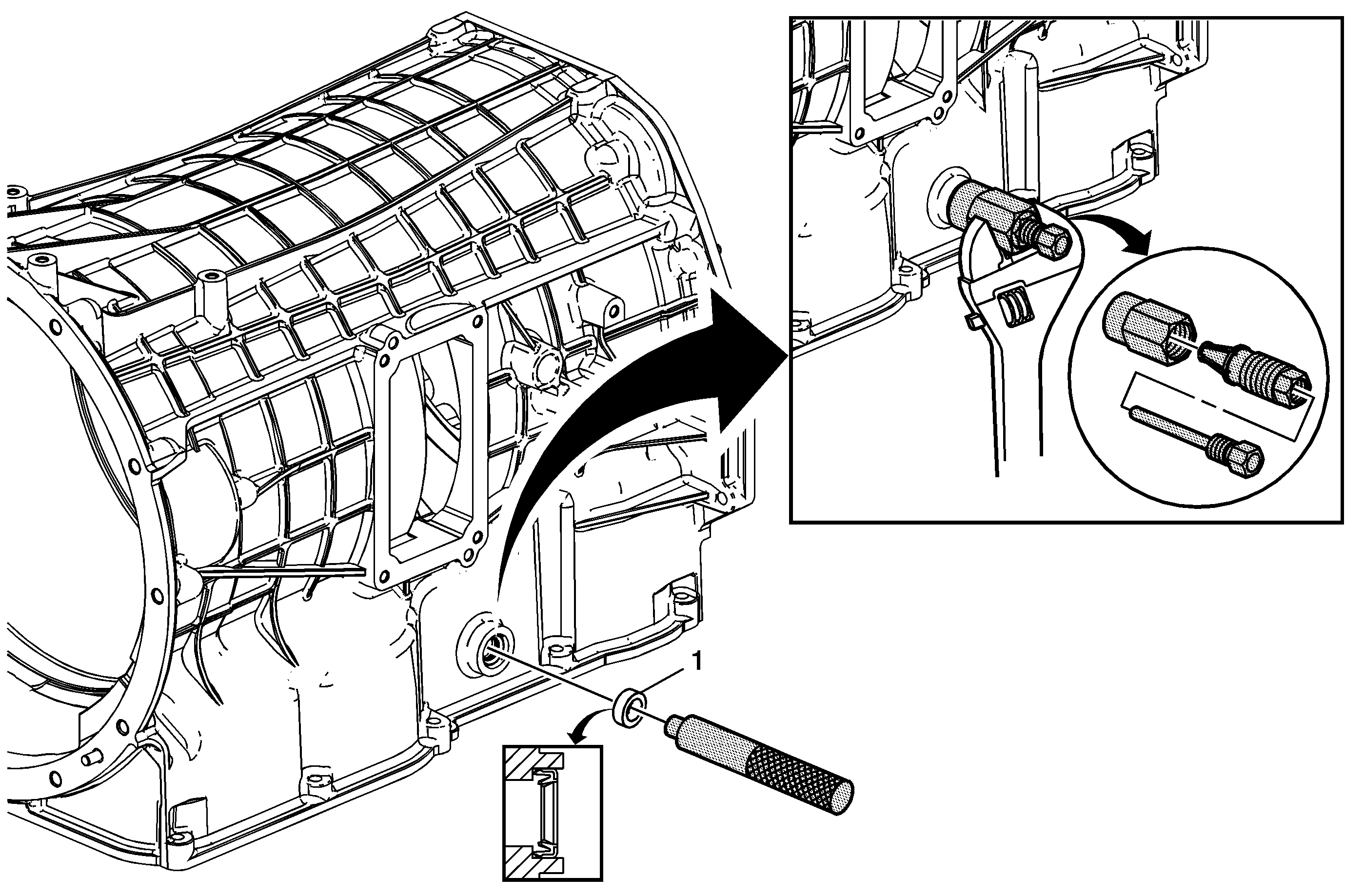 1