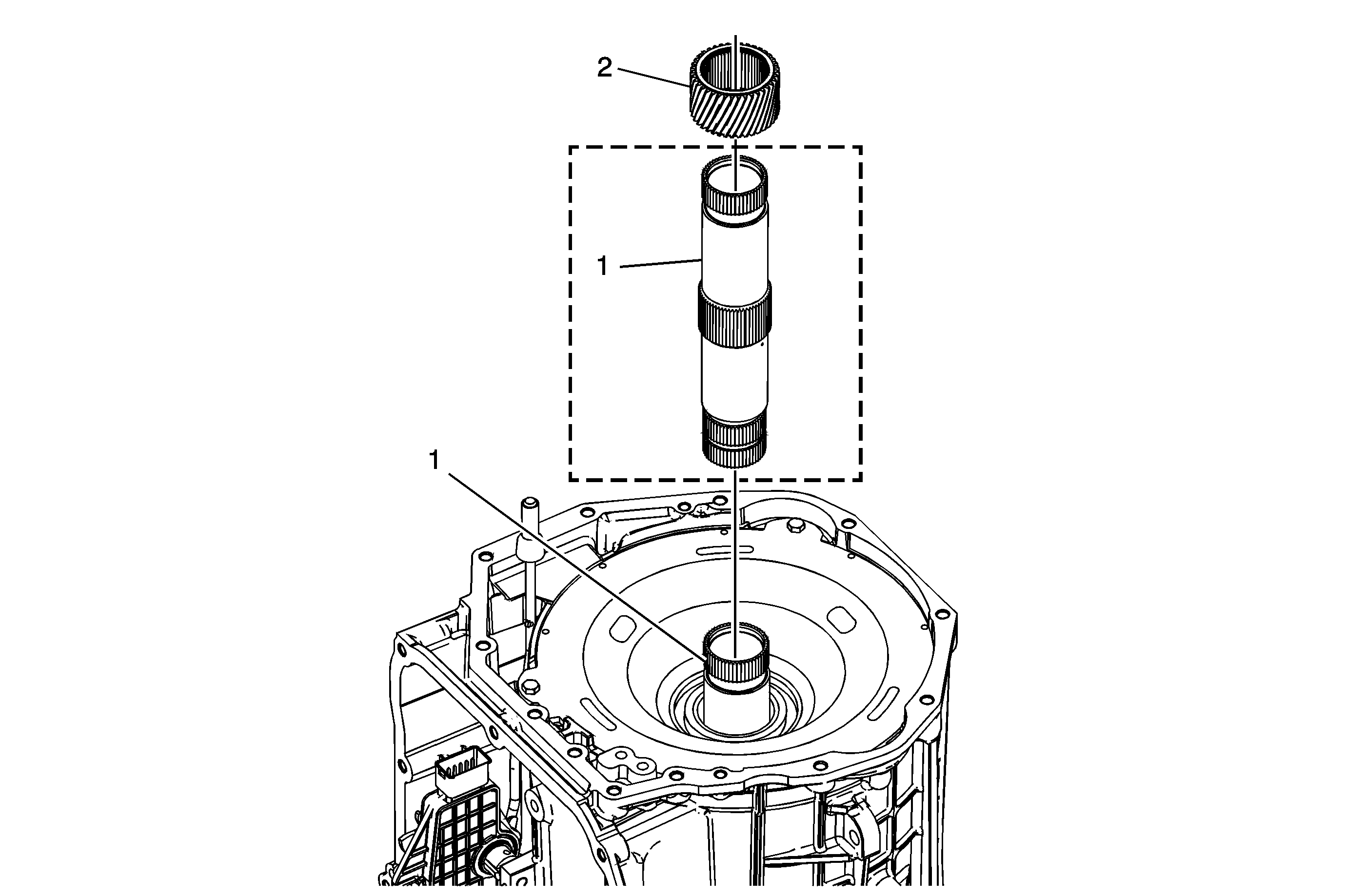 2

1

1