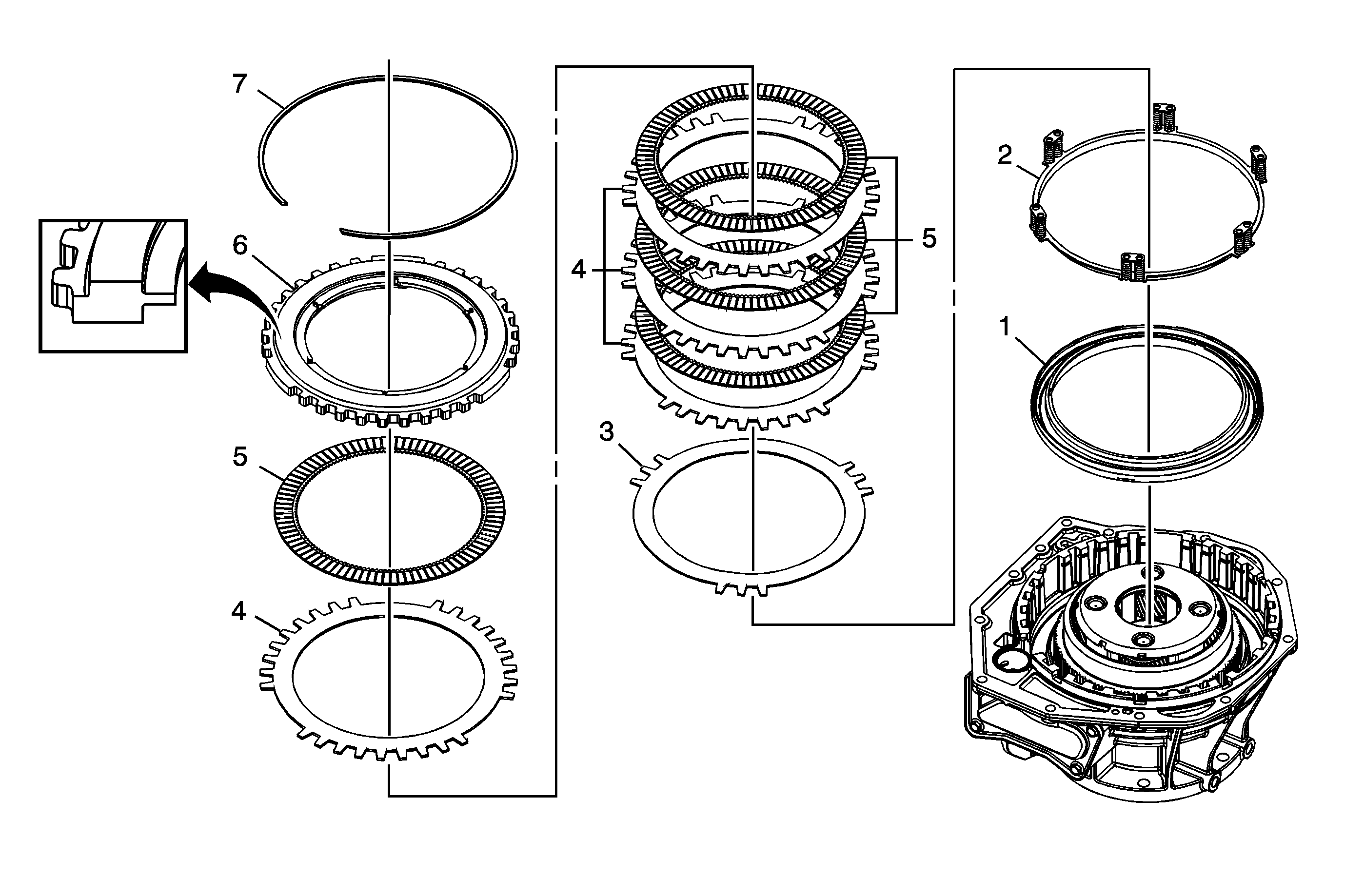 7
6
5
4
4
5
3
2
1