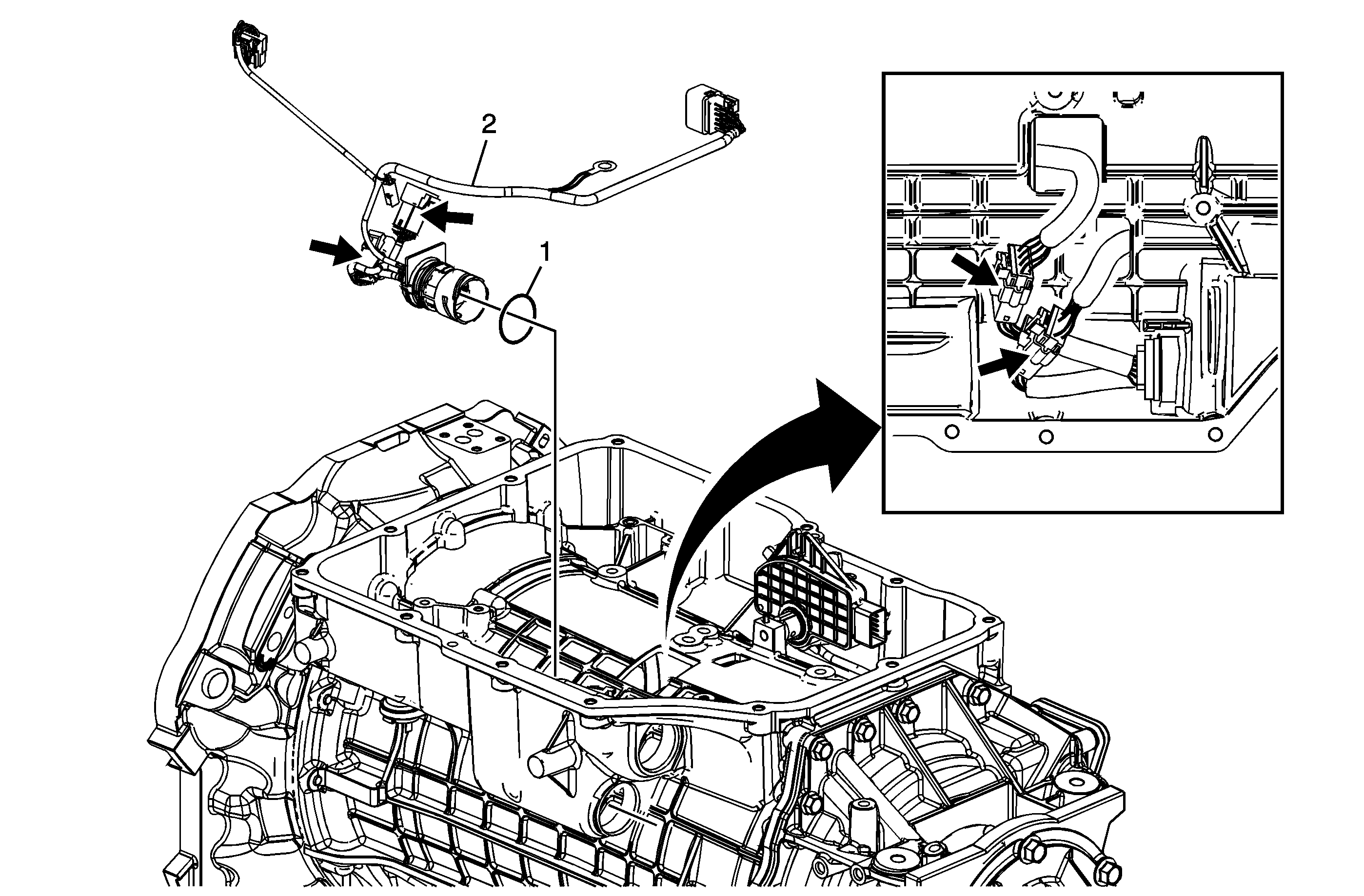 2

1