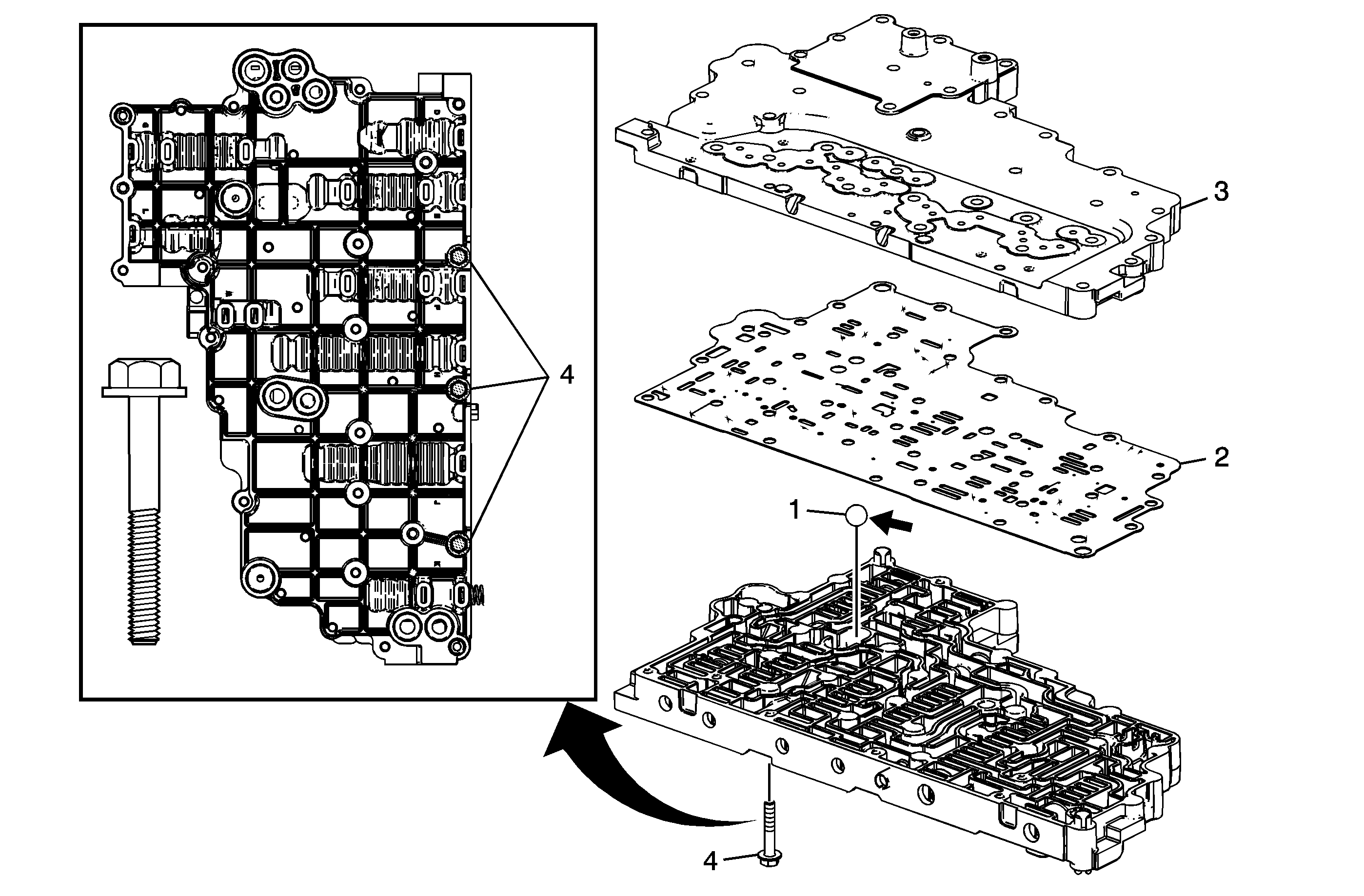 4
3
2
1
4