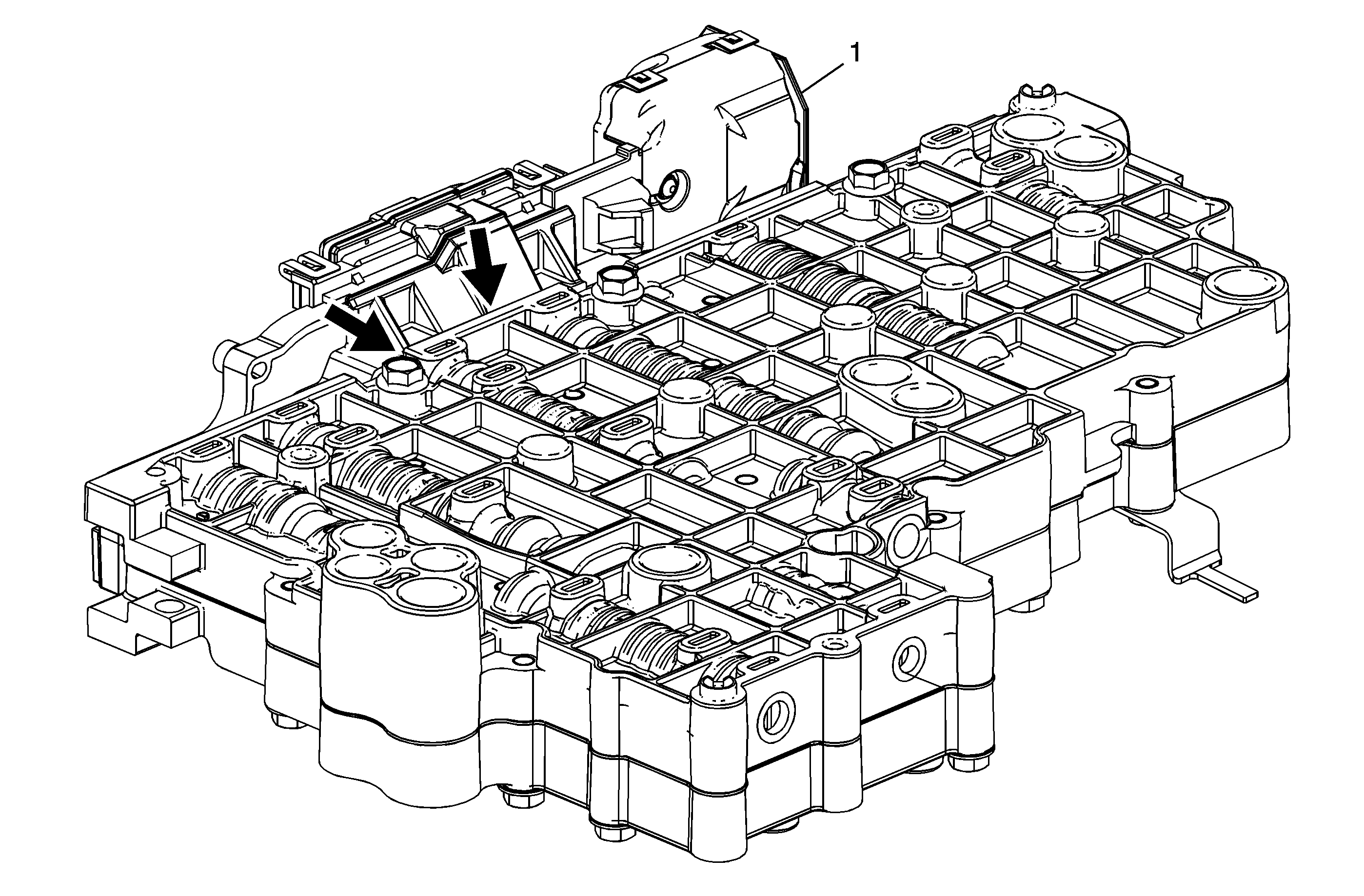 1