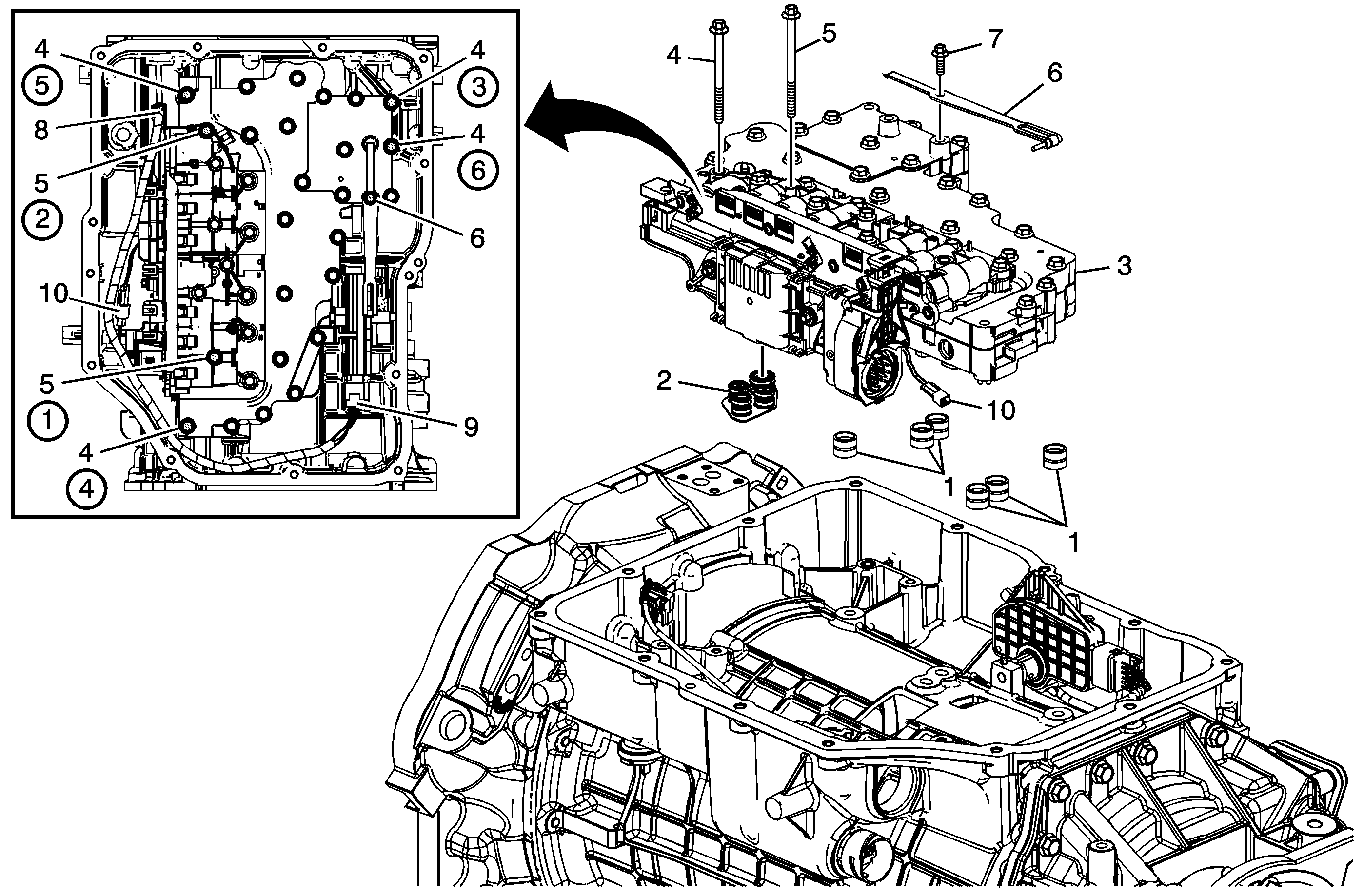 4
5
8
5
2
10
5
1
4
4
4
3
4
6
6
9
4
5
7
6
3
2
10
1
1