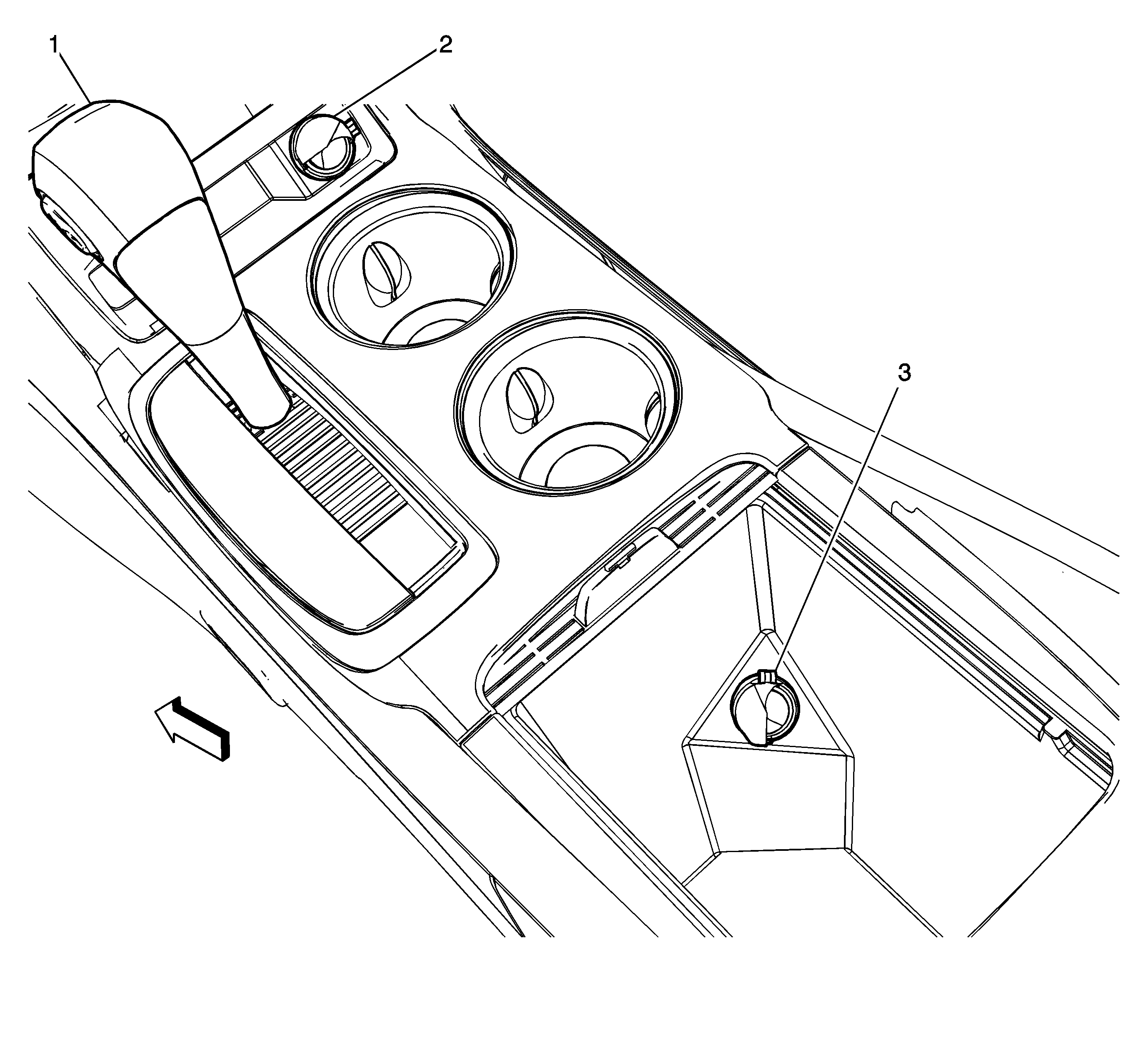 1
2
3