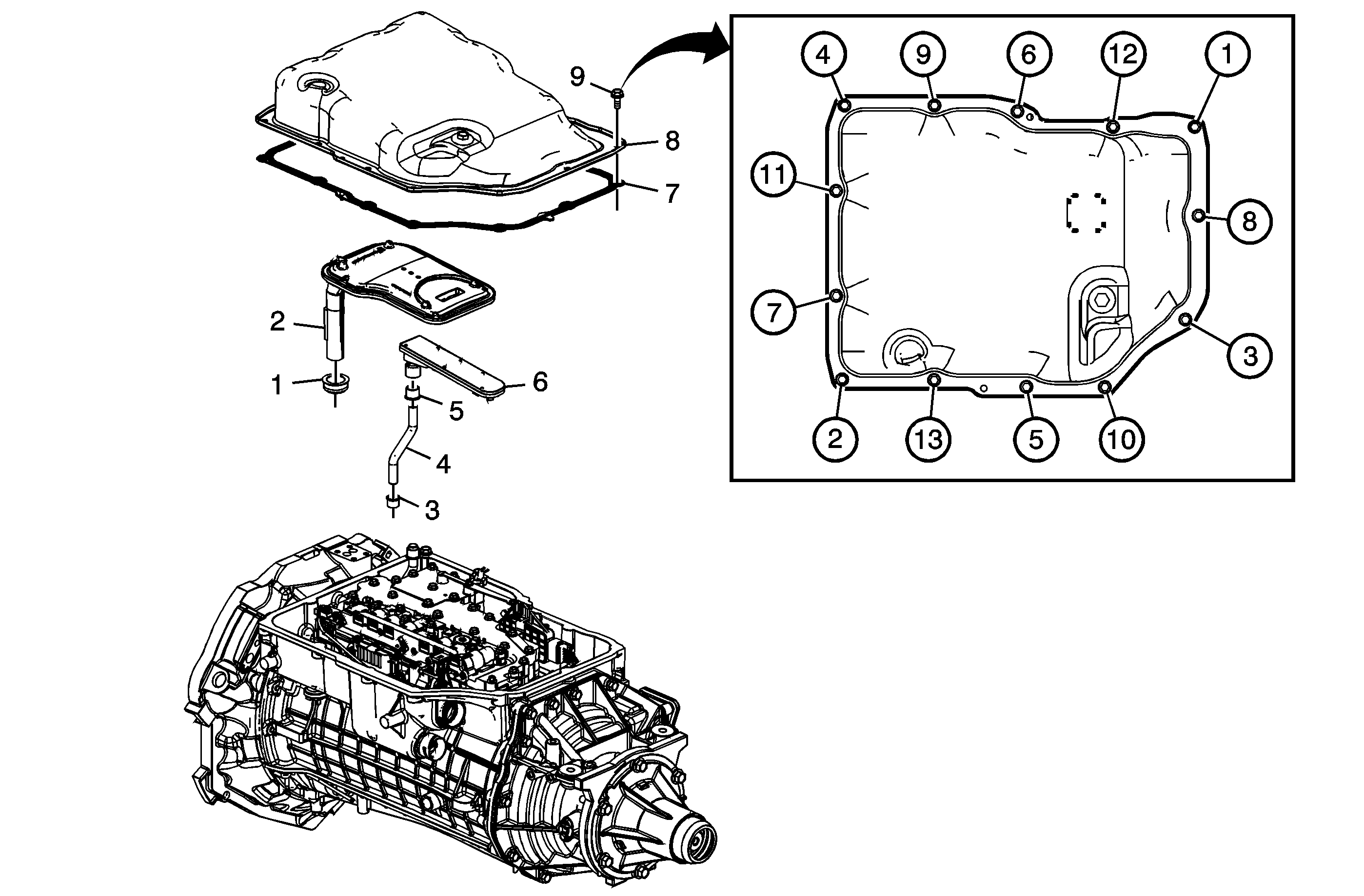 9
8
7
2
1
6
5
4
3
4
9
6
12
1
11
8
7
3
2
13
5
10