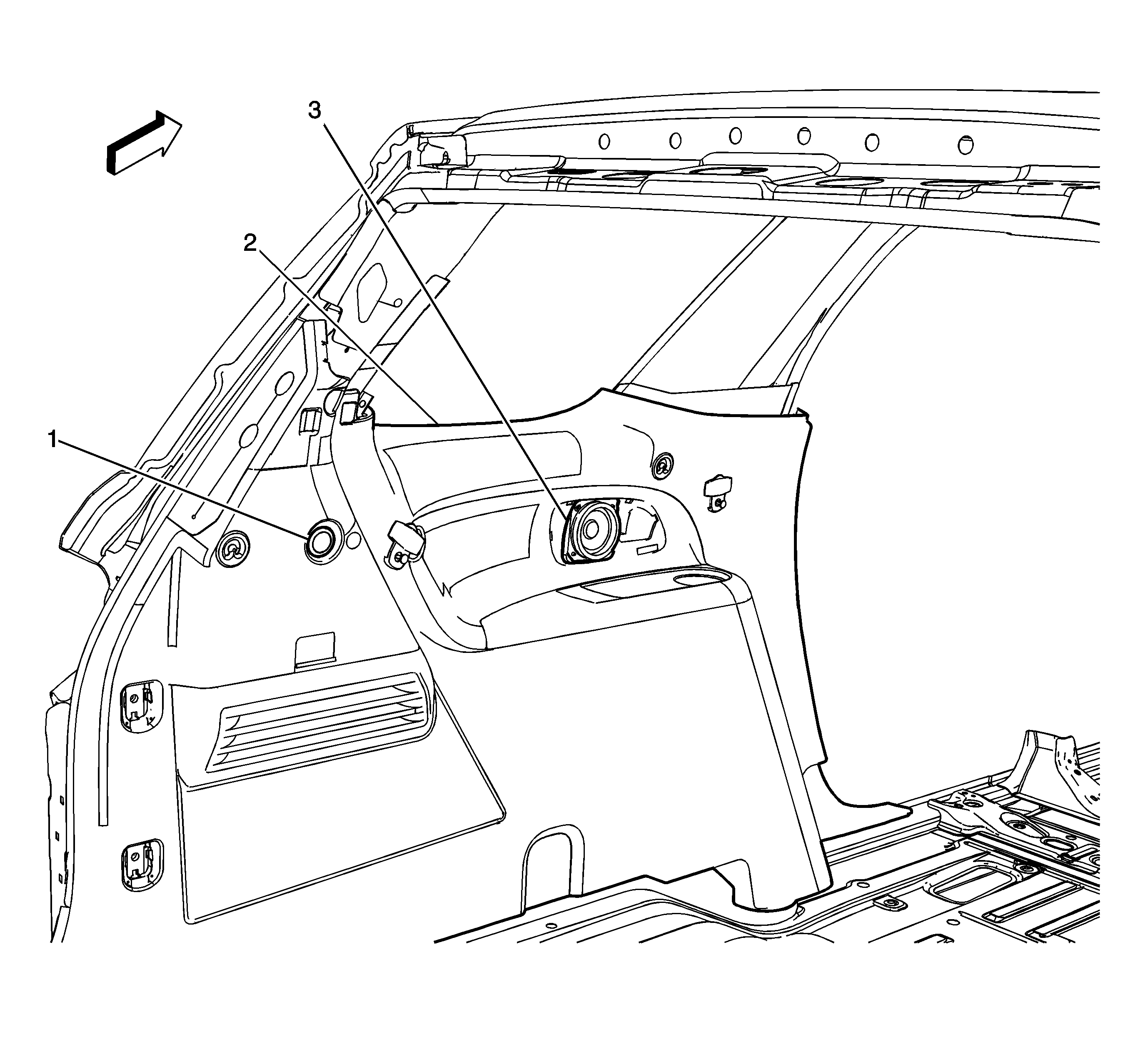 3
2
1