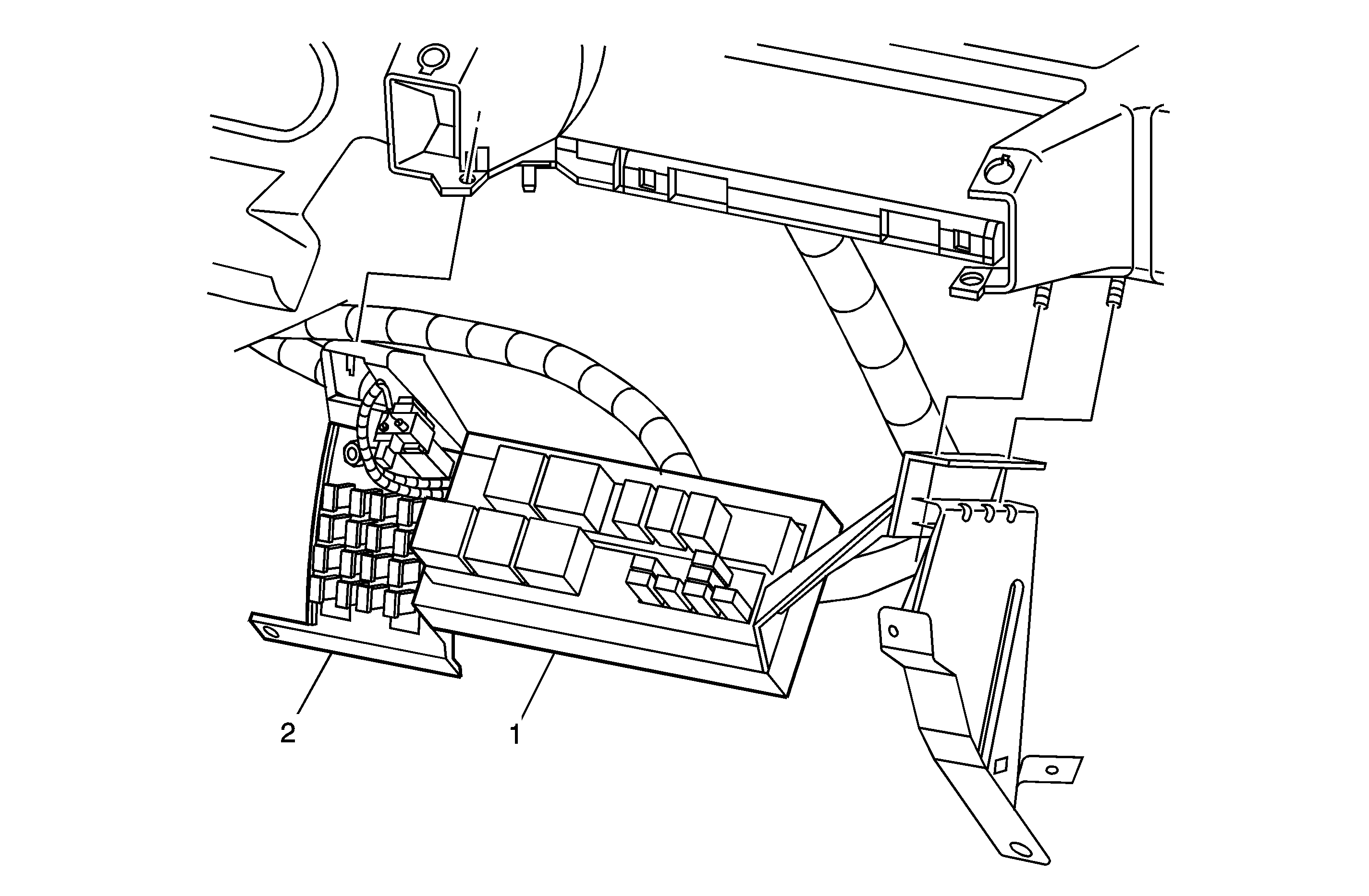 2

1