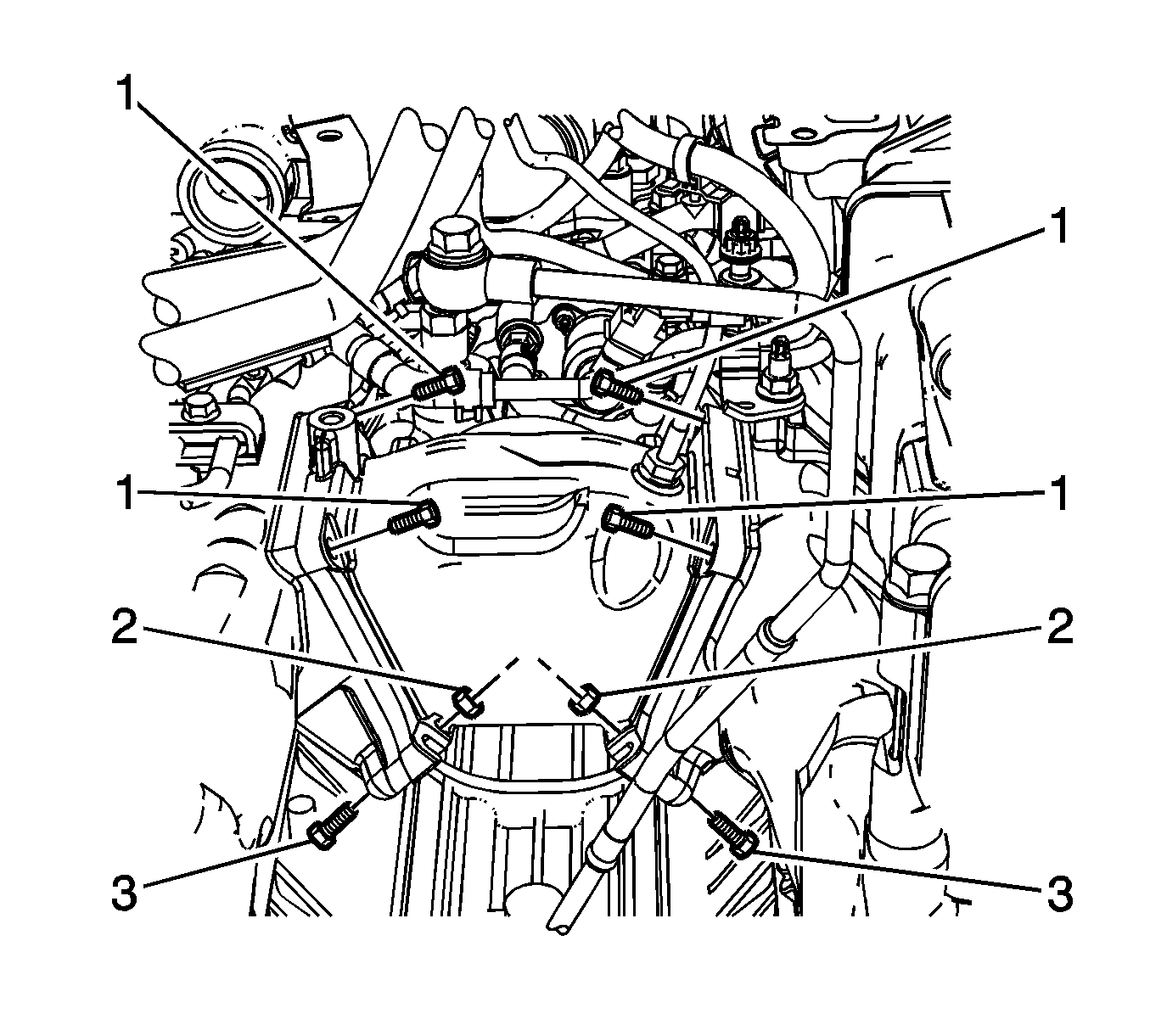 1
1
1
1
2
2
3
3