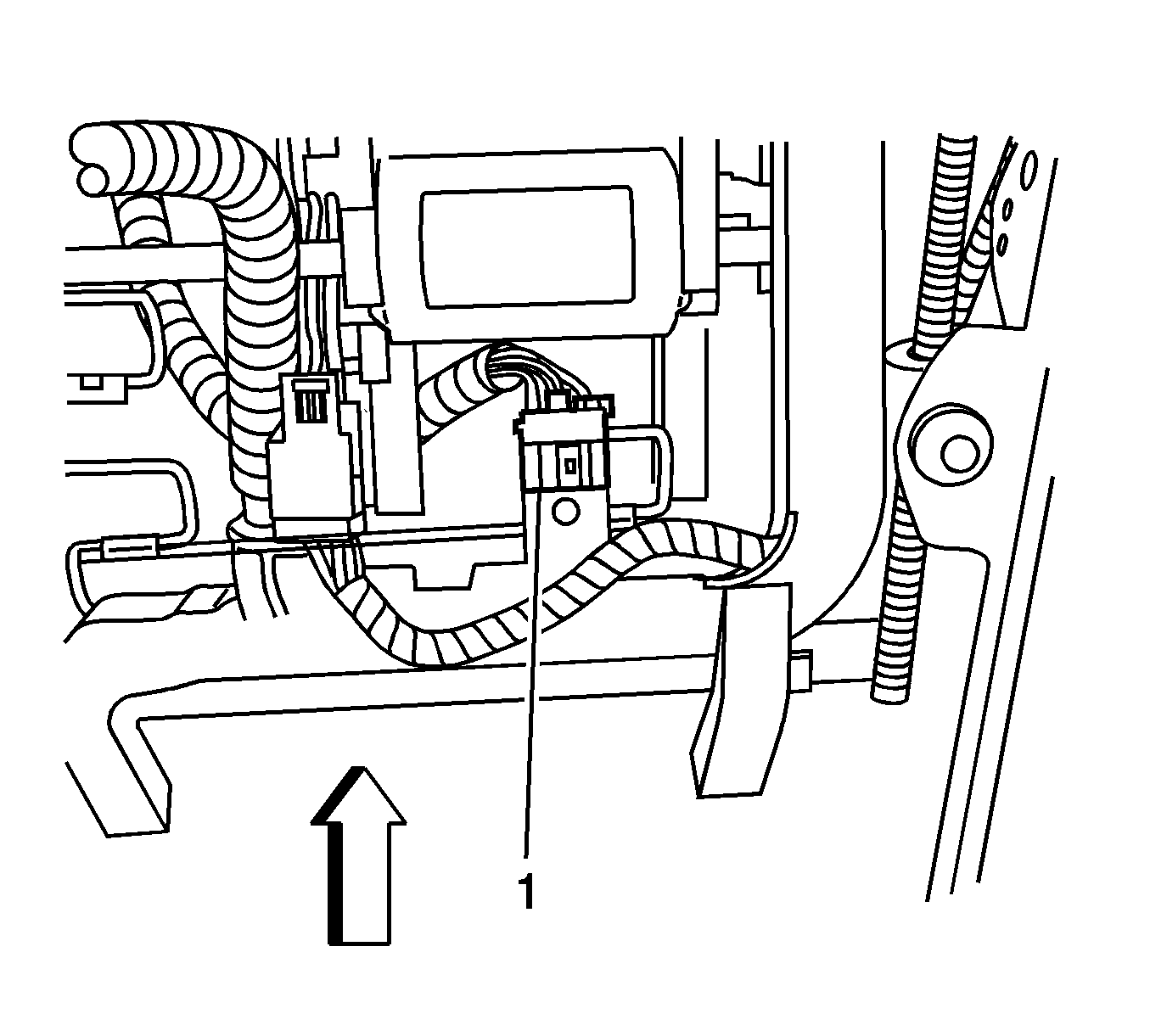 1