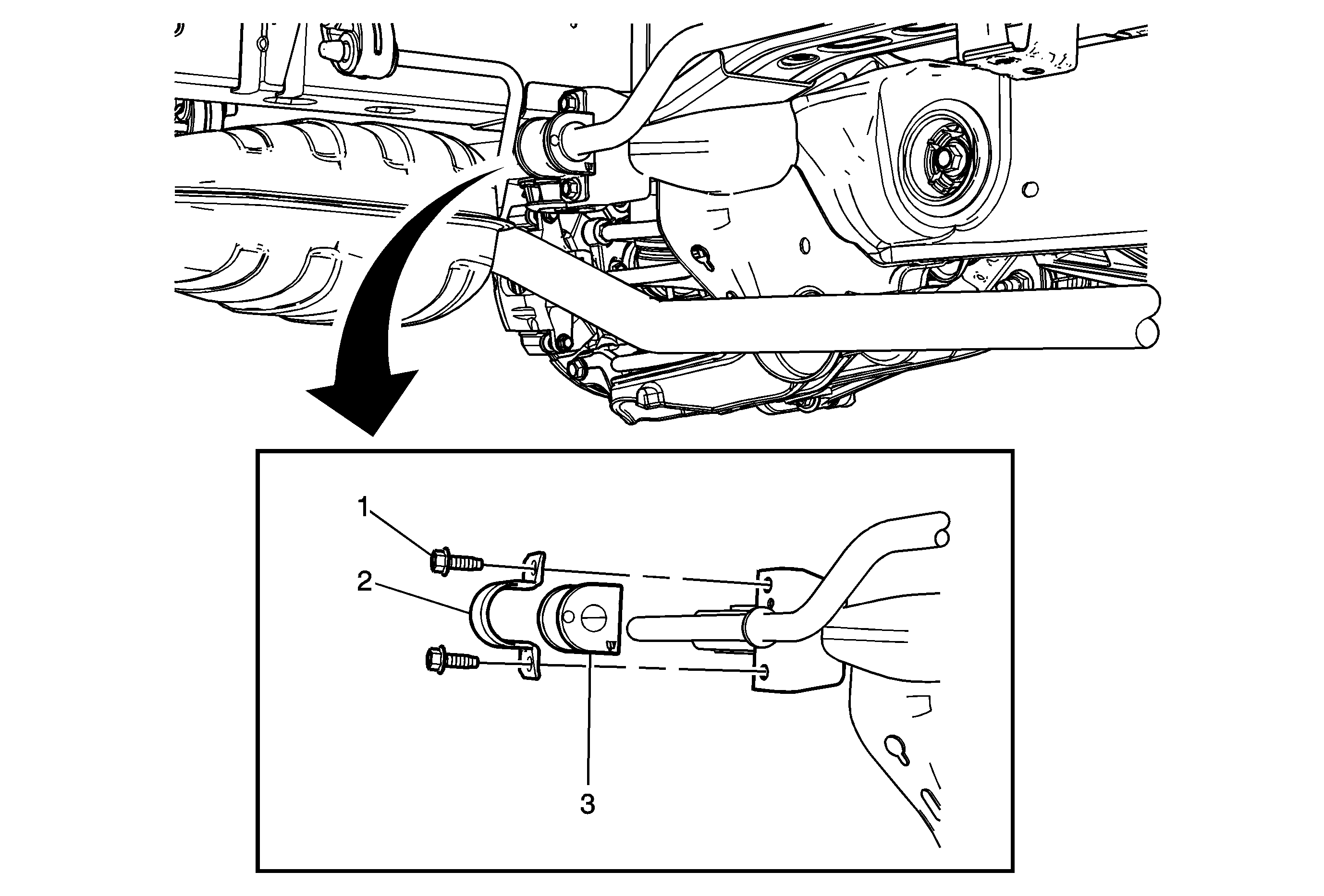 1
2
3