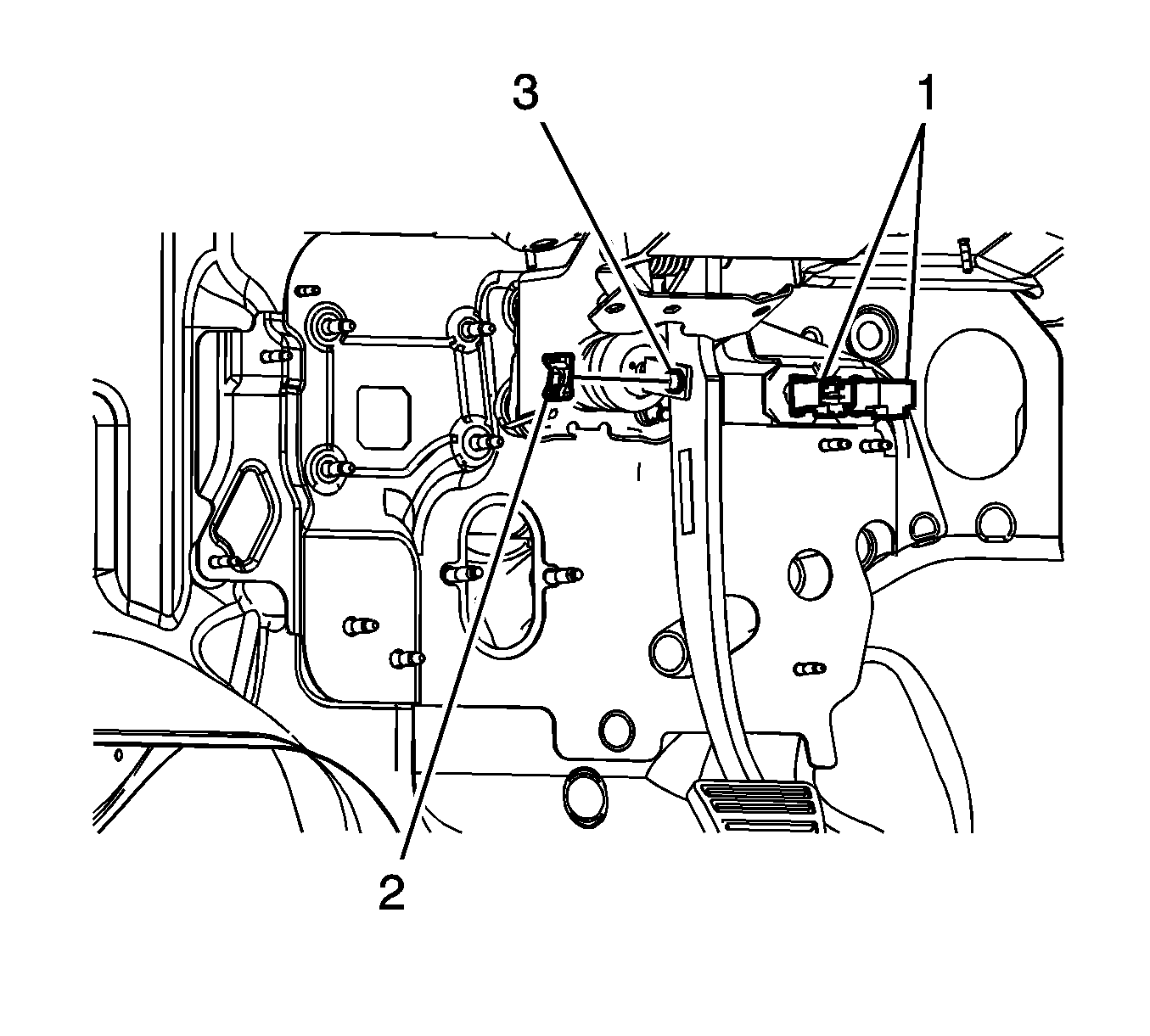 3
1
2