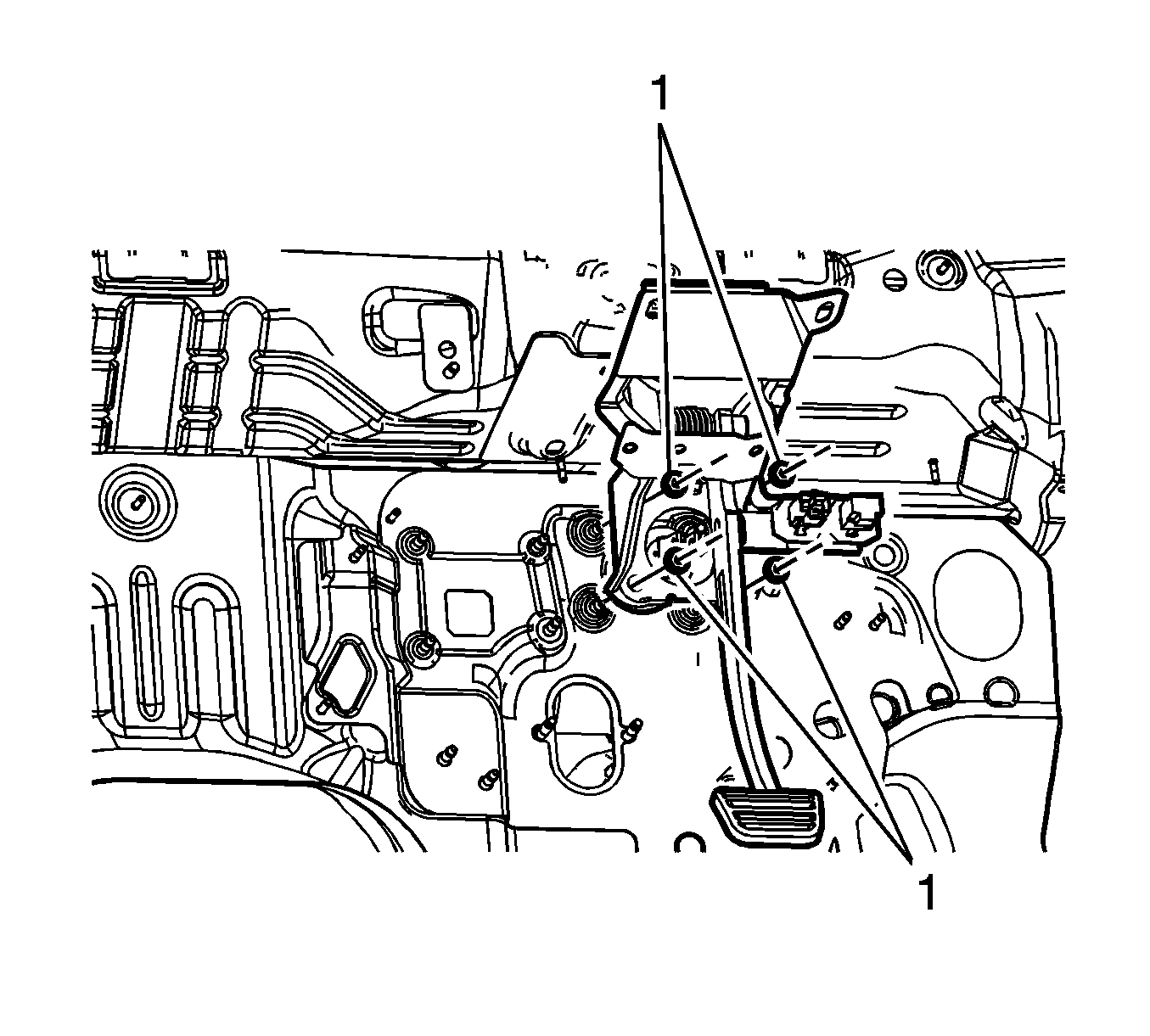 1

1