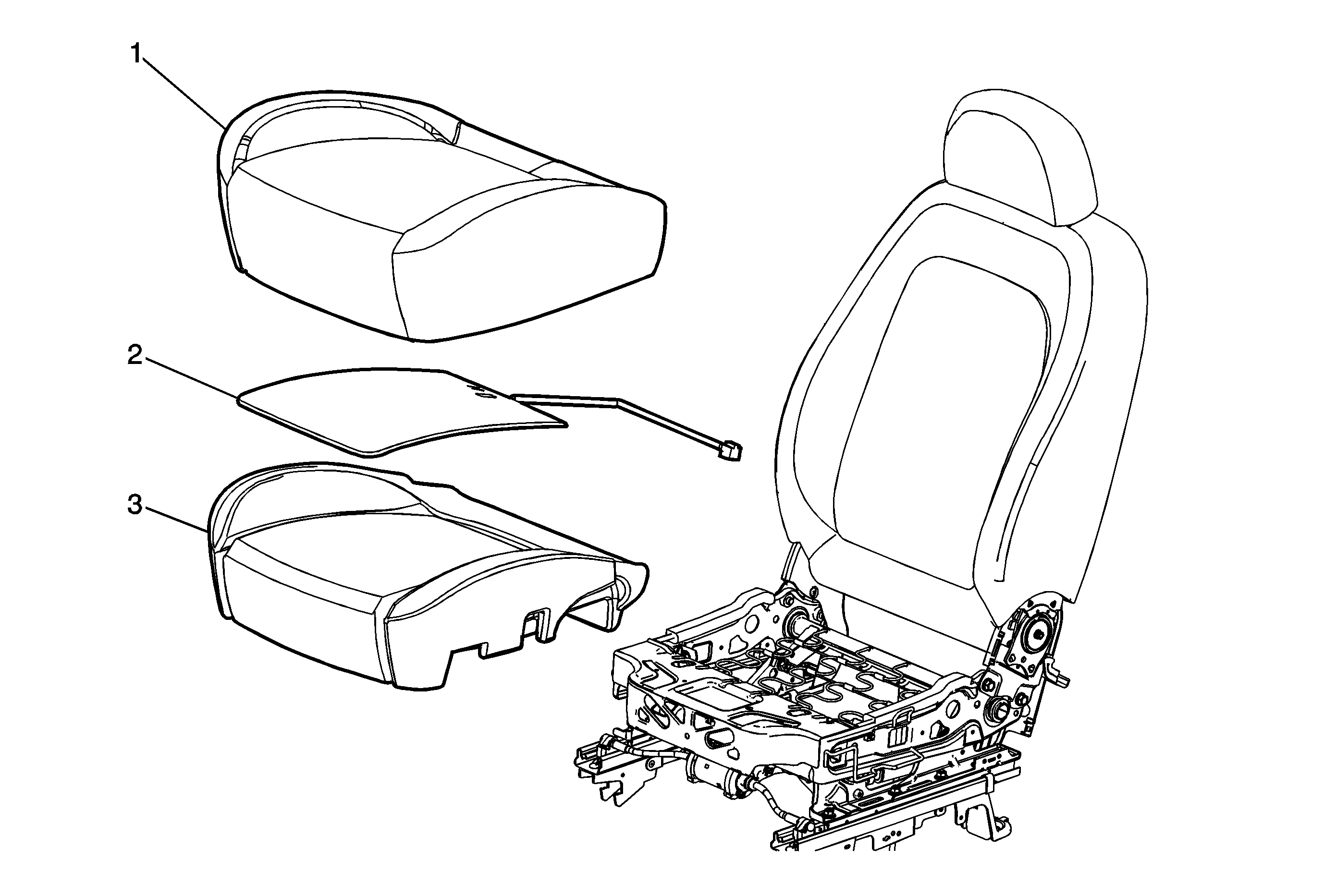 1

2

3