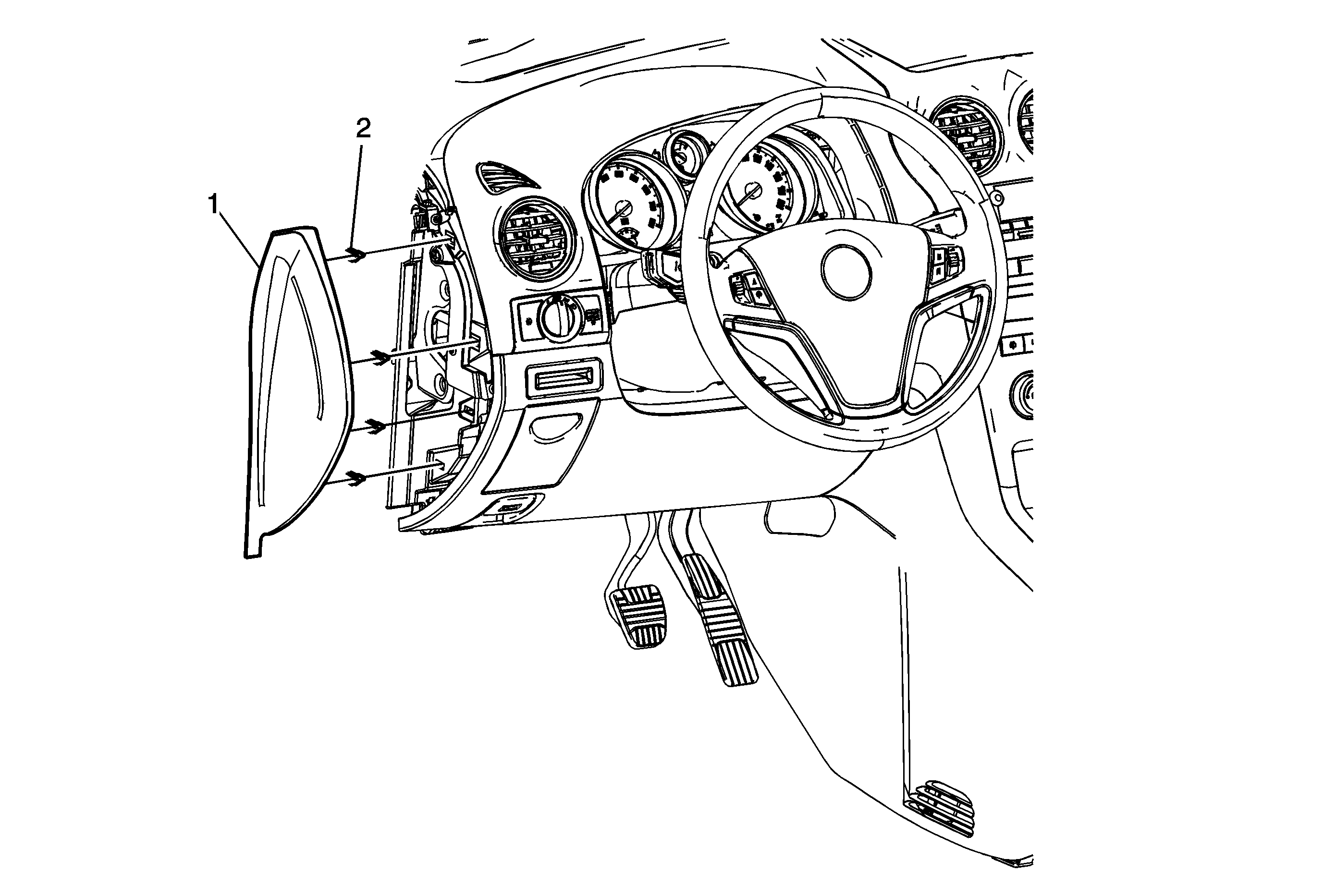 2
1