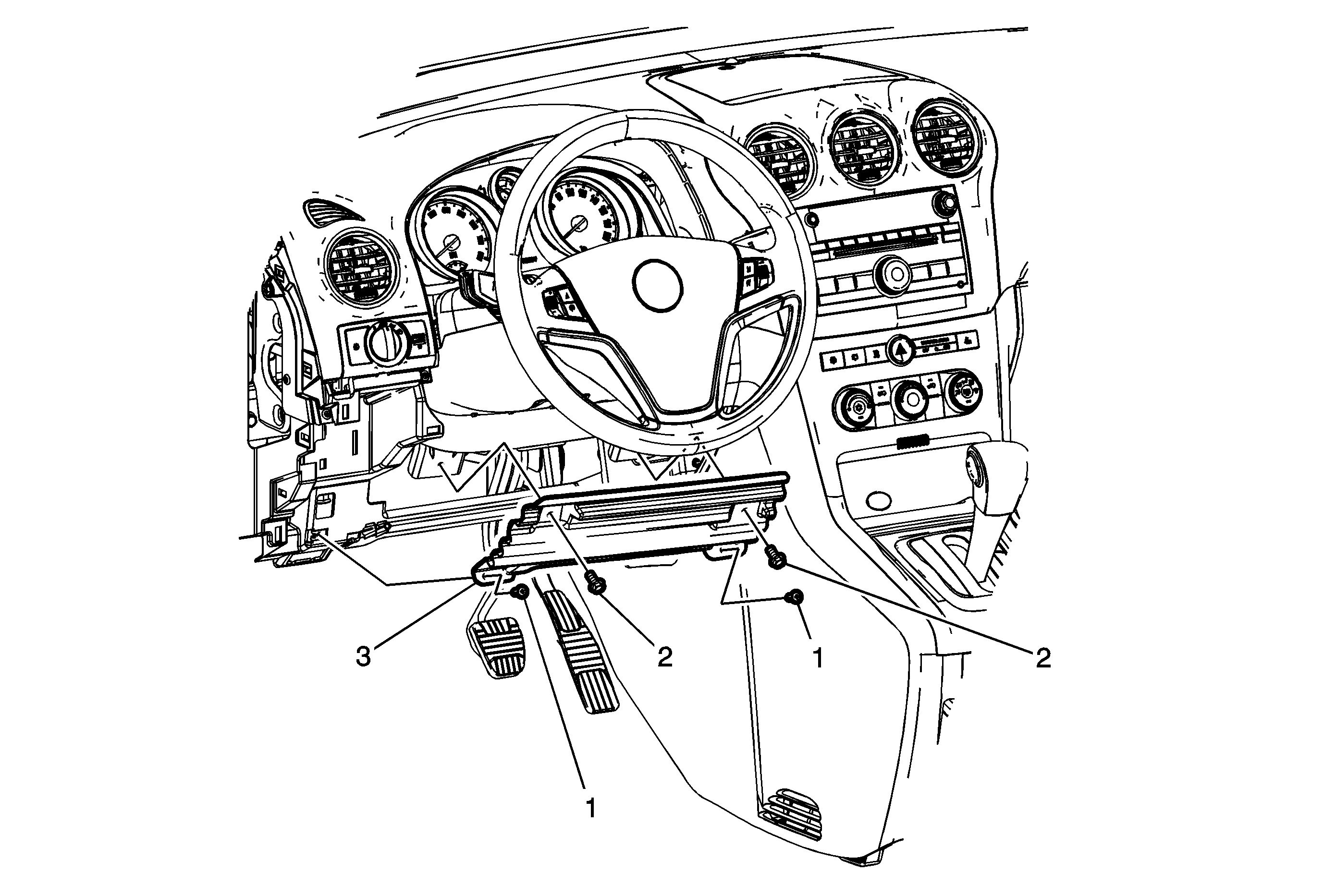 3
2
1
2
1