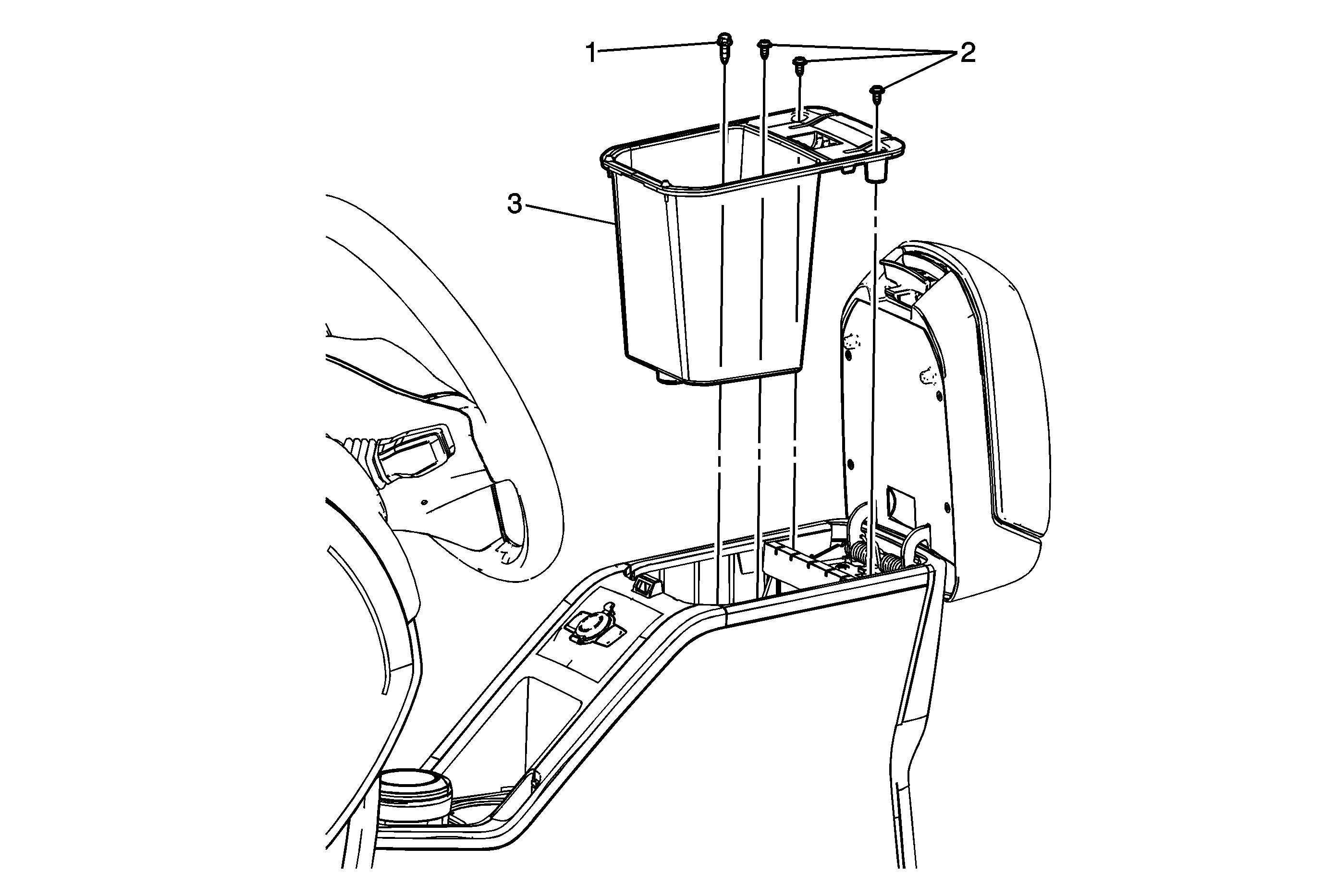 1
2
3