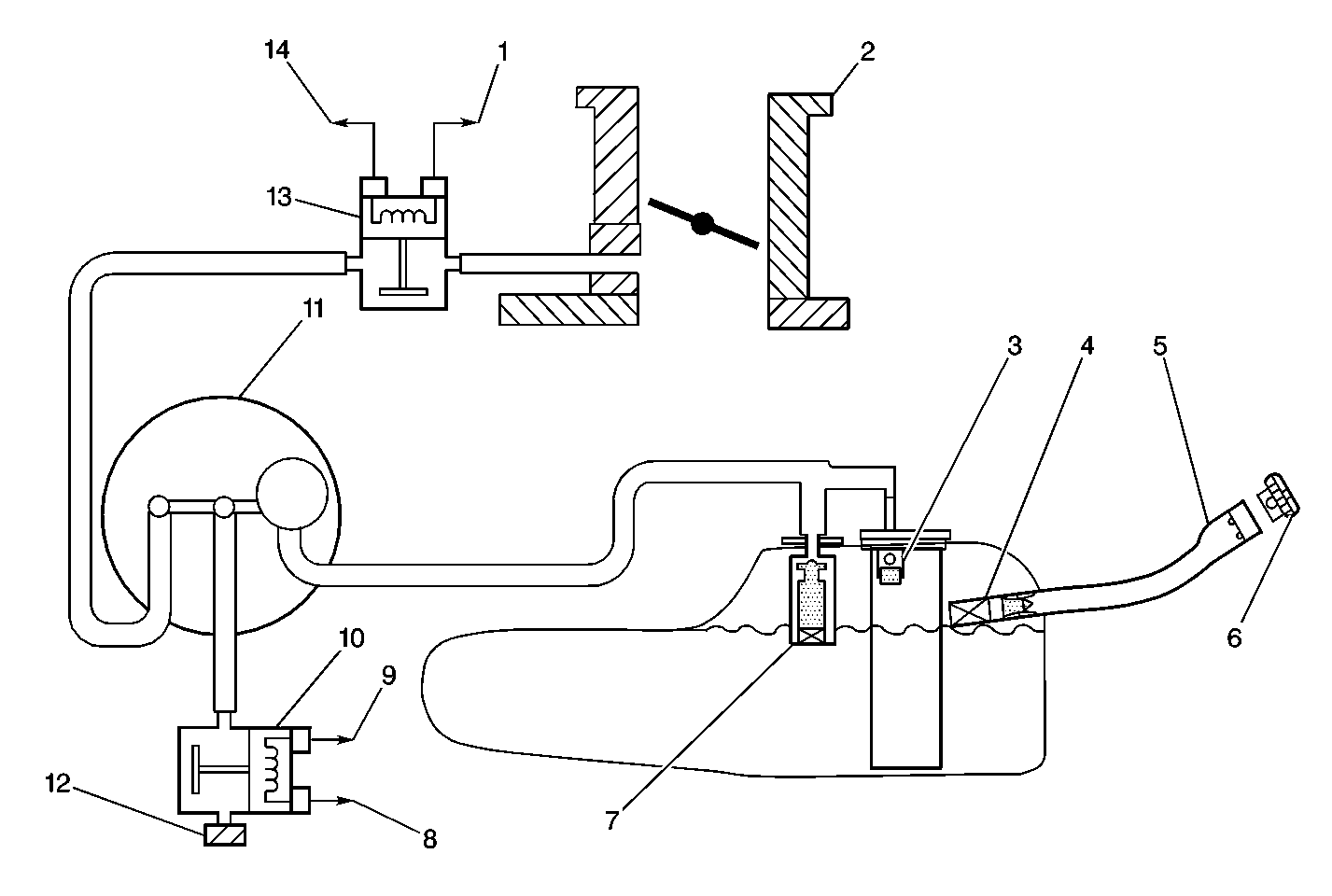 14
1
2
13
11
3
4
5
6
10
9
12
8
7