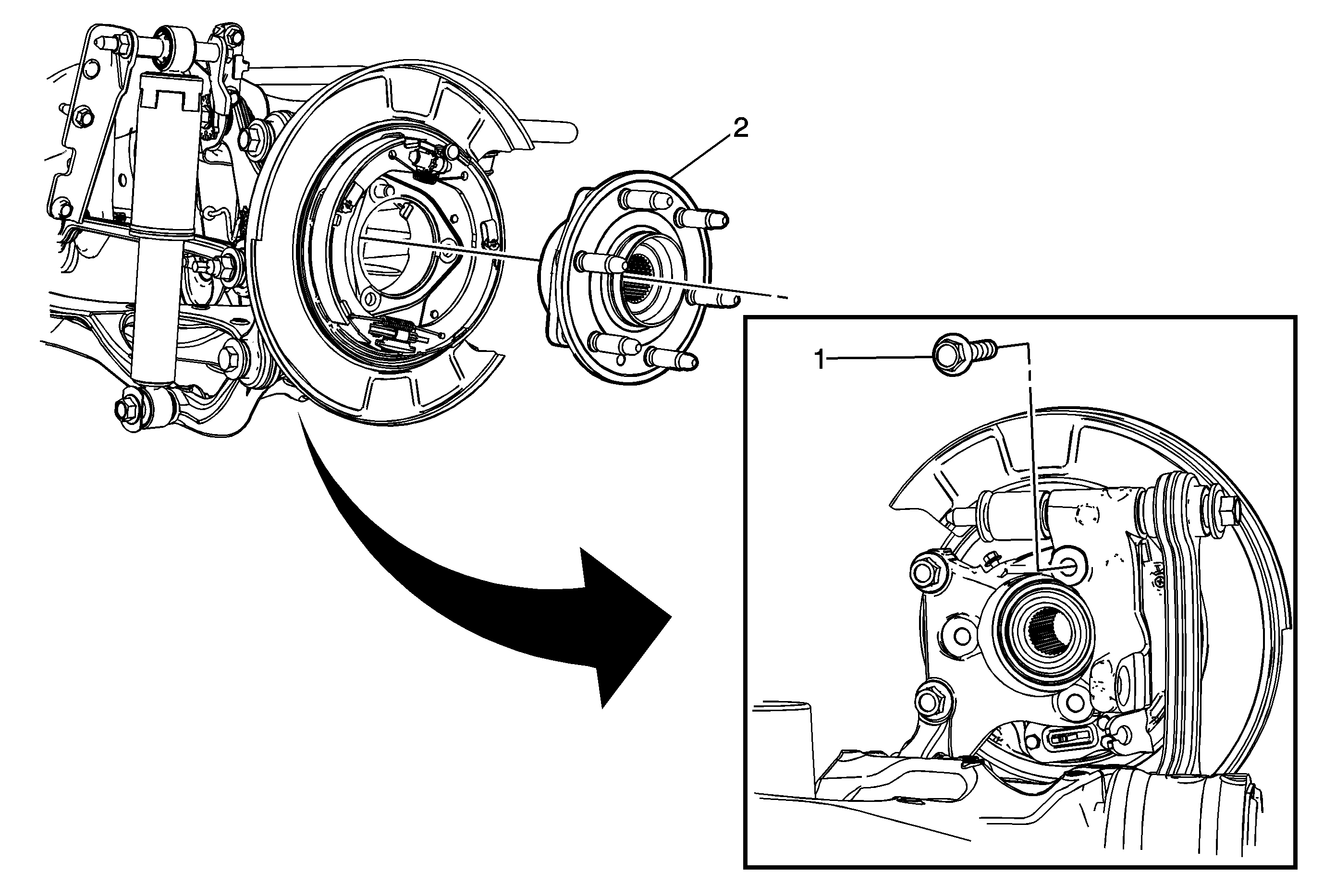 2

1