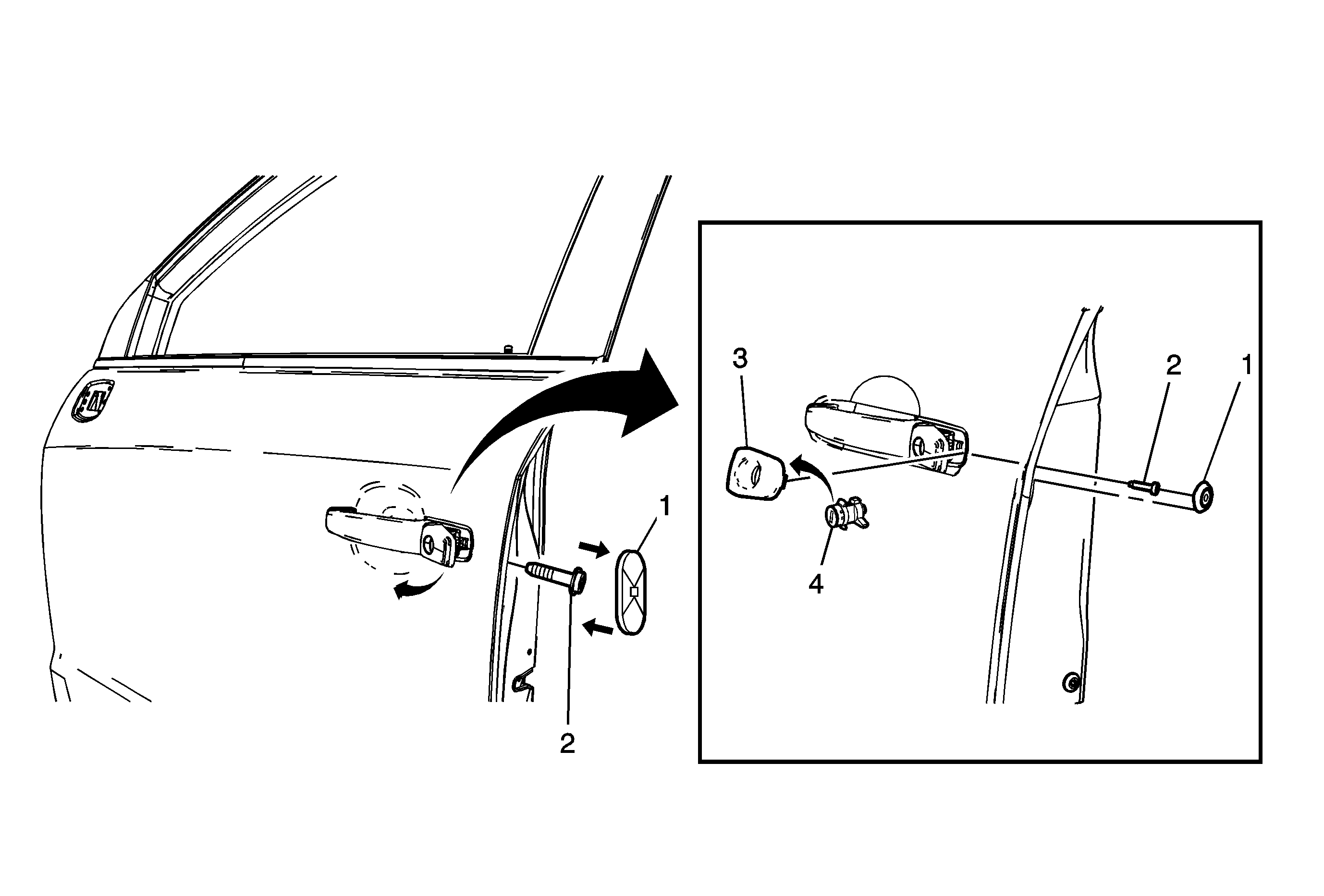 1
2
3
2
1
4