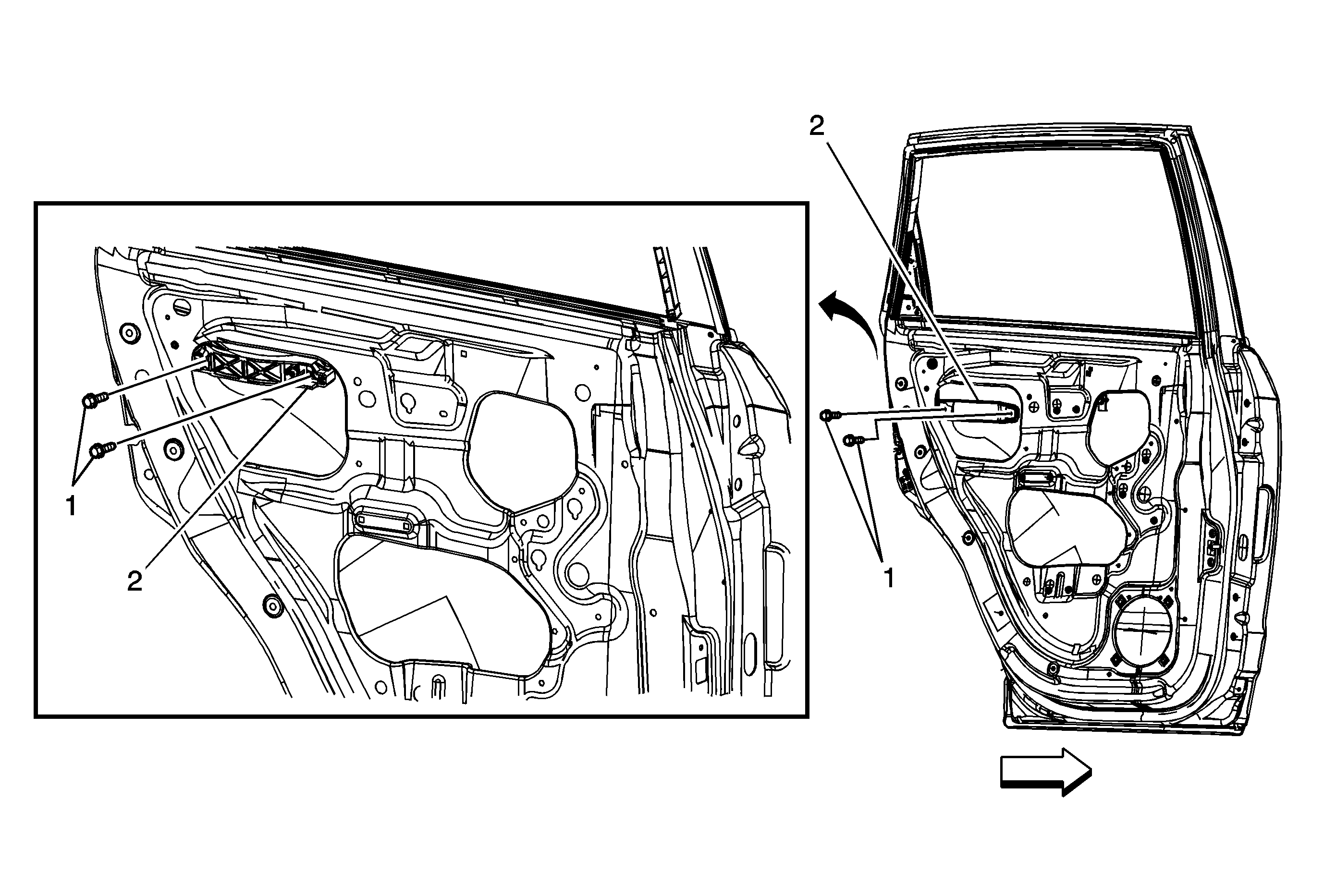 1
2
2
1