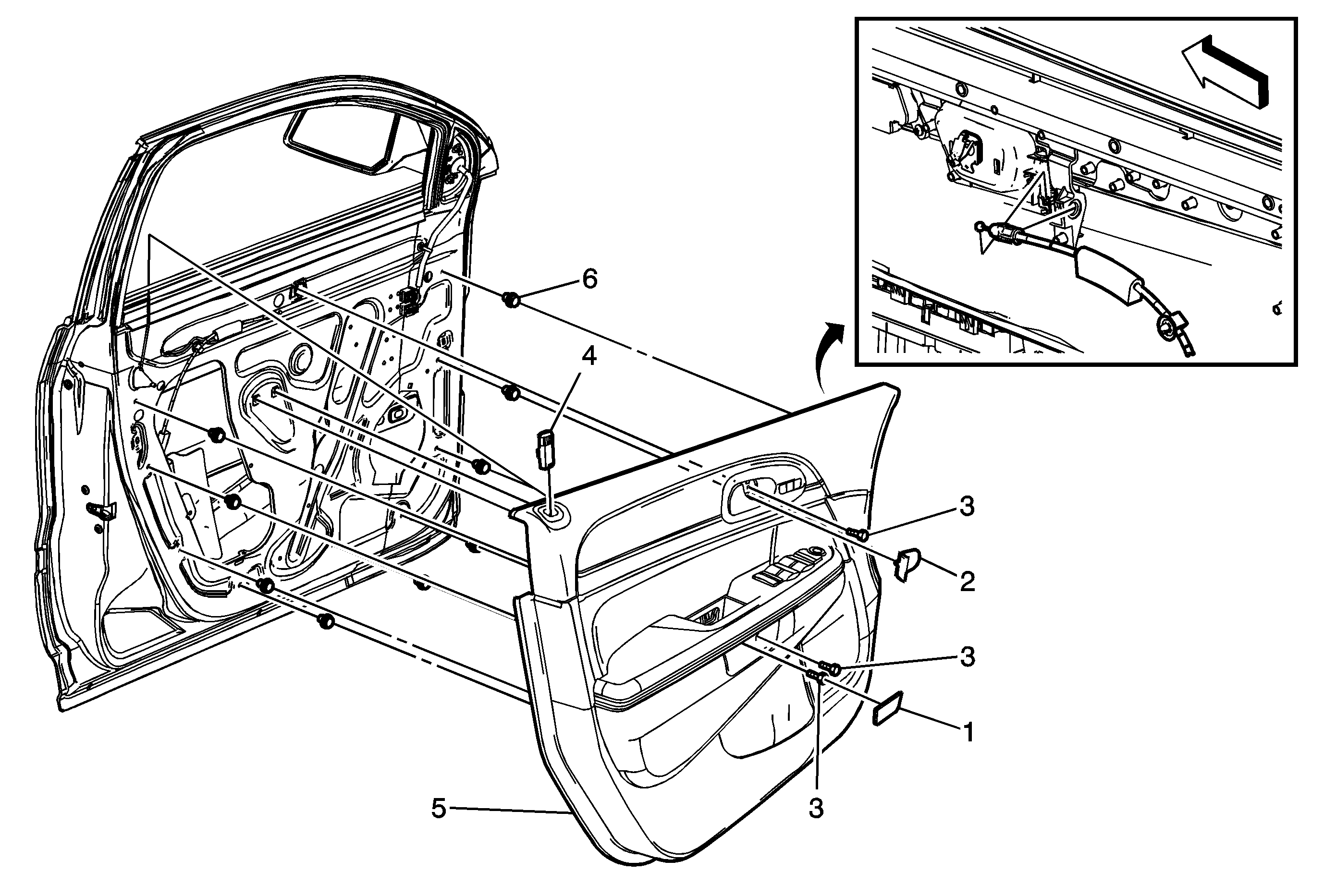 6
4
3
2
3
1
3
5