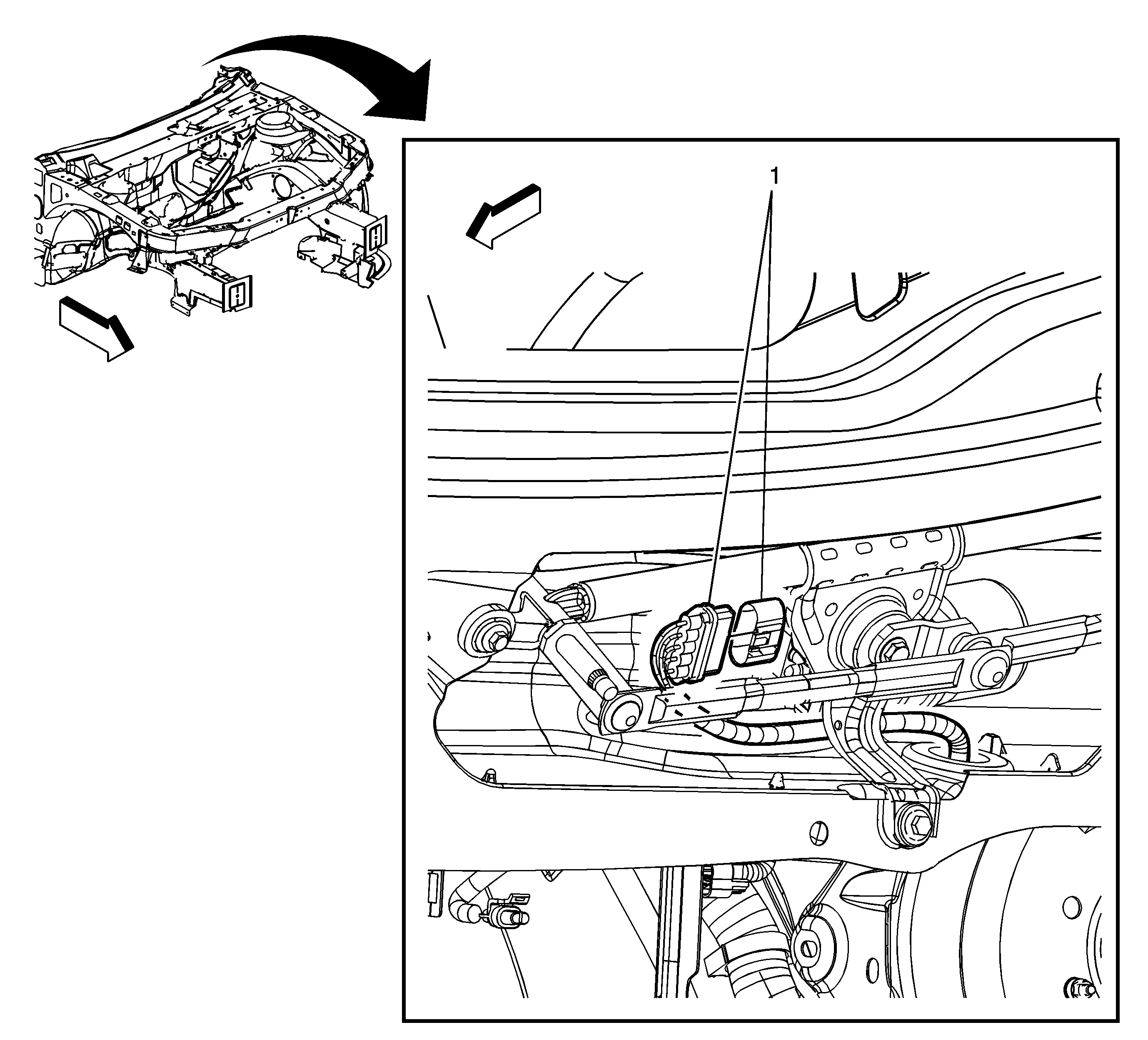 1