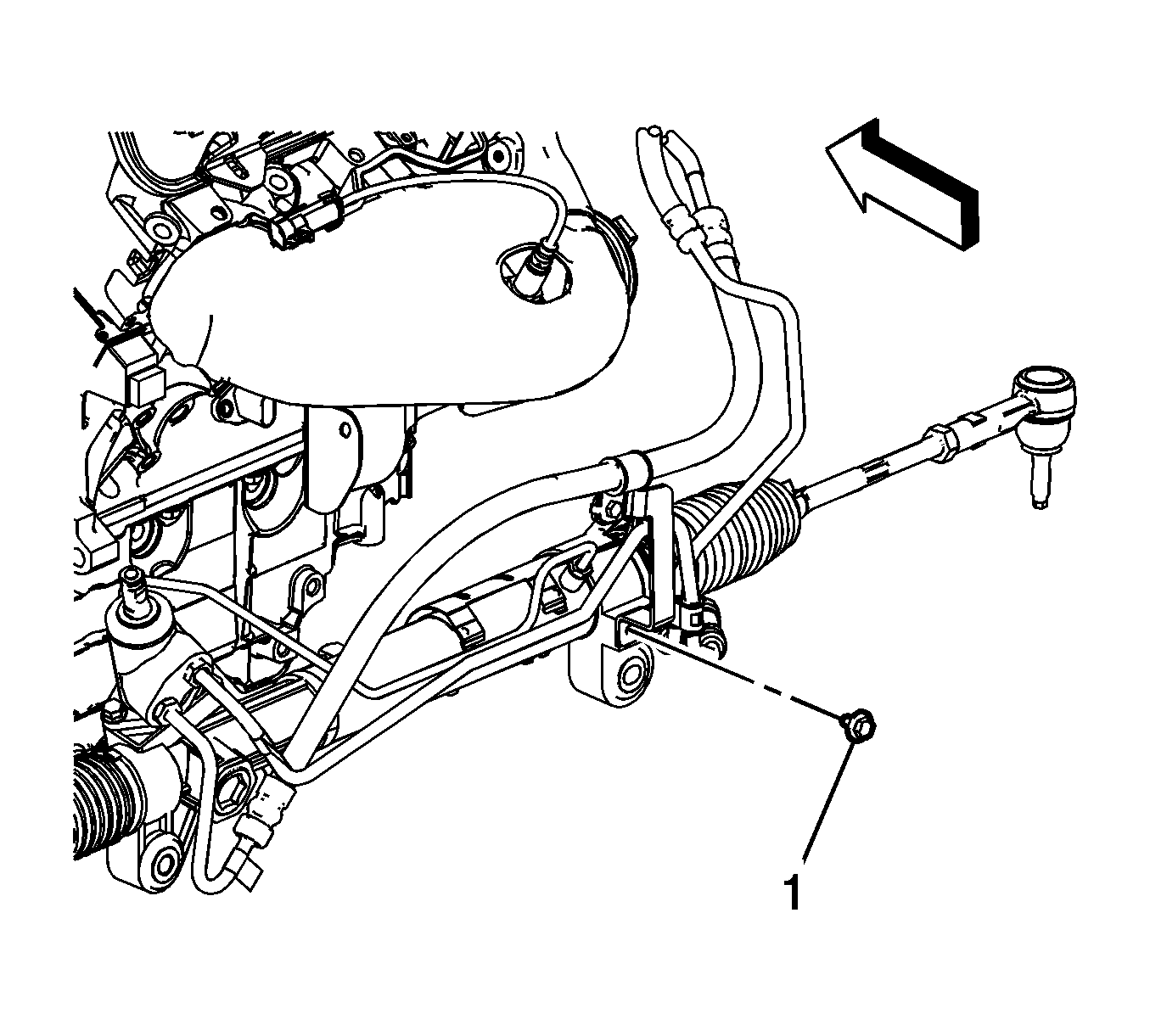 1