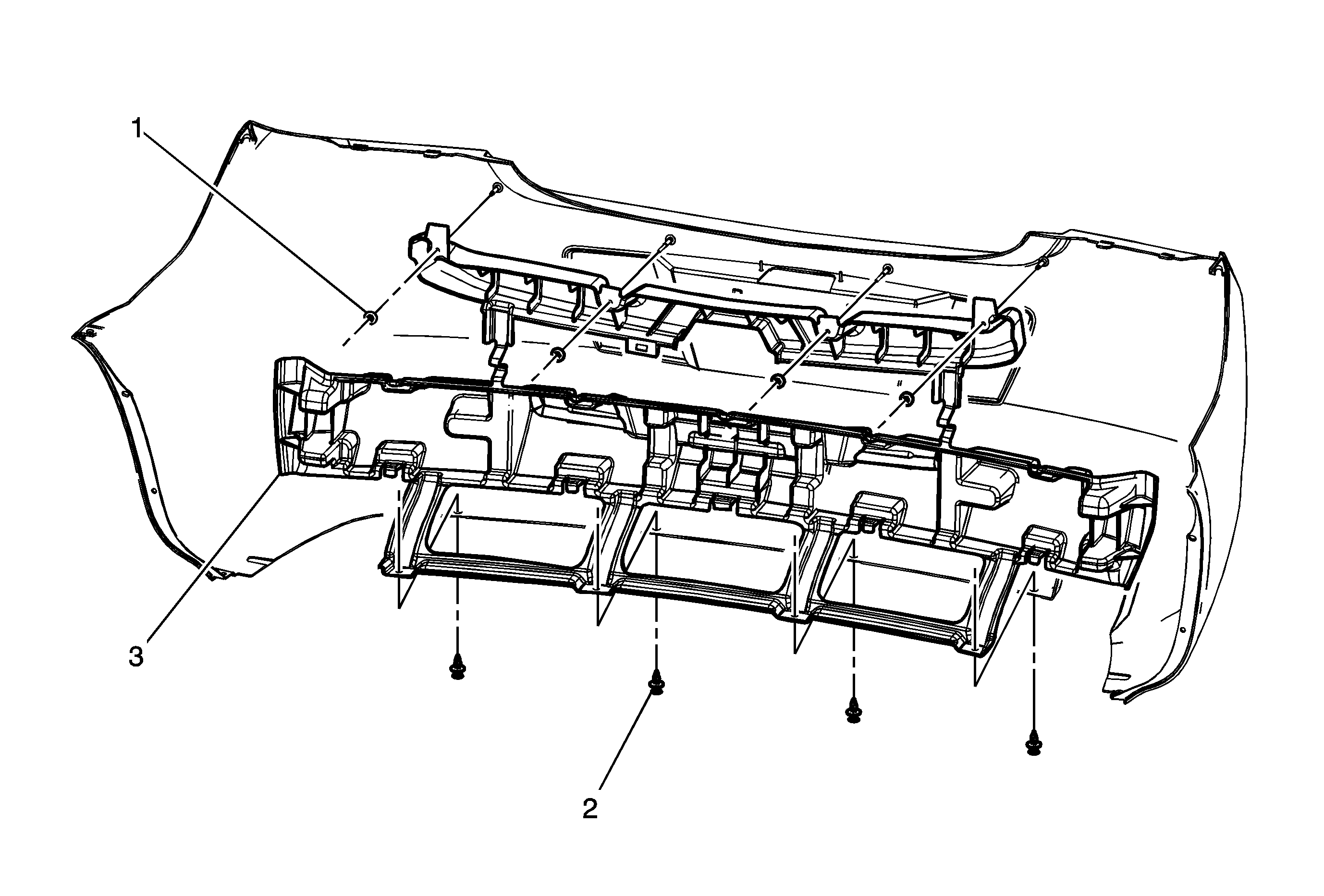 1

3

2