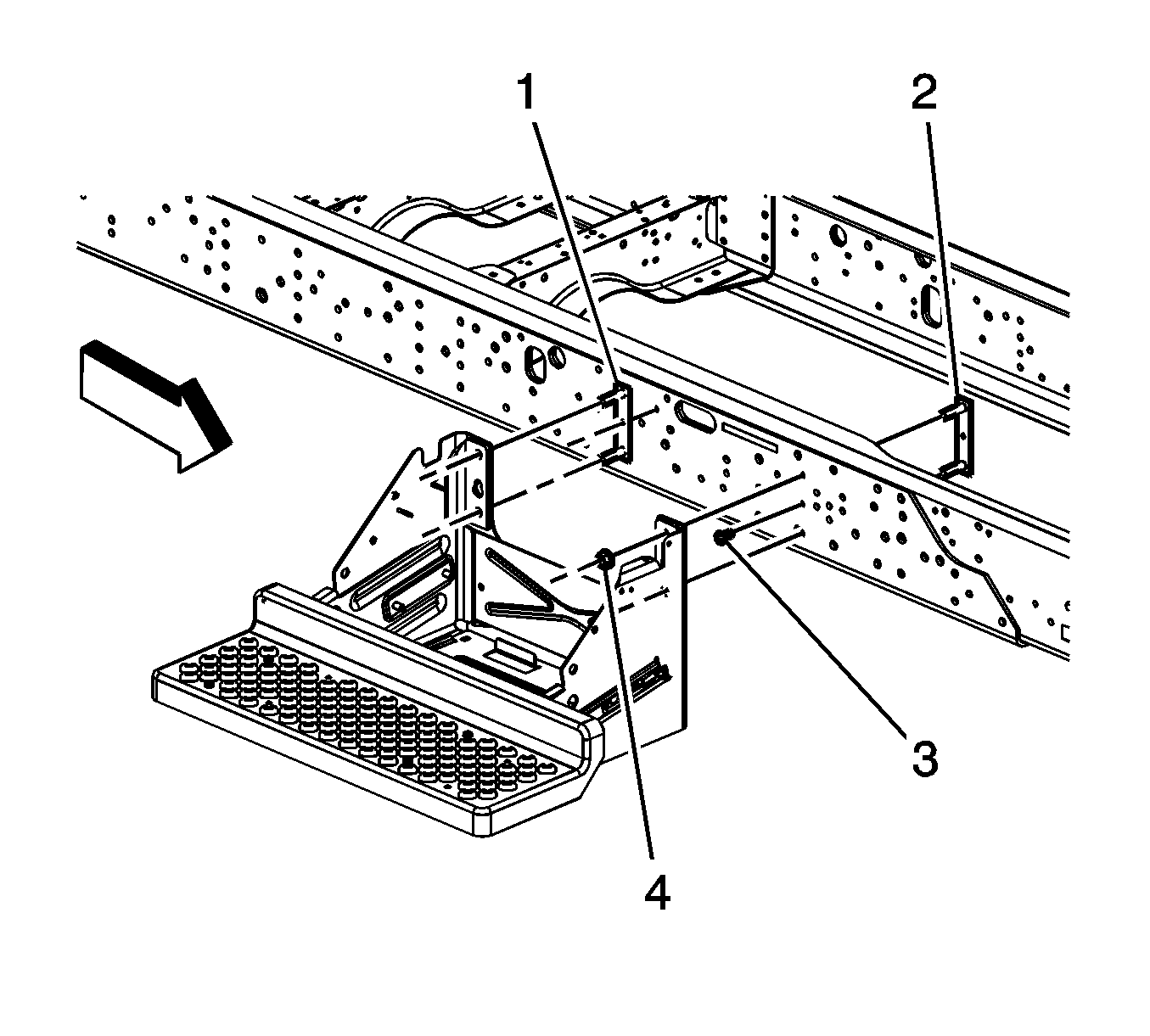 1
2
3
4