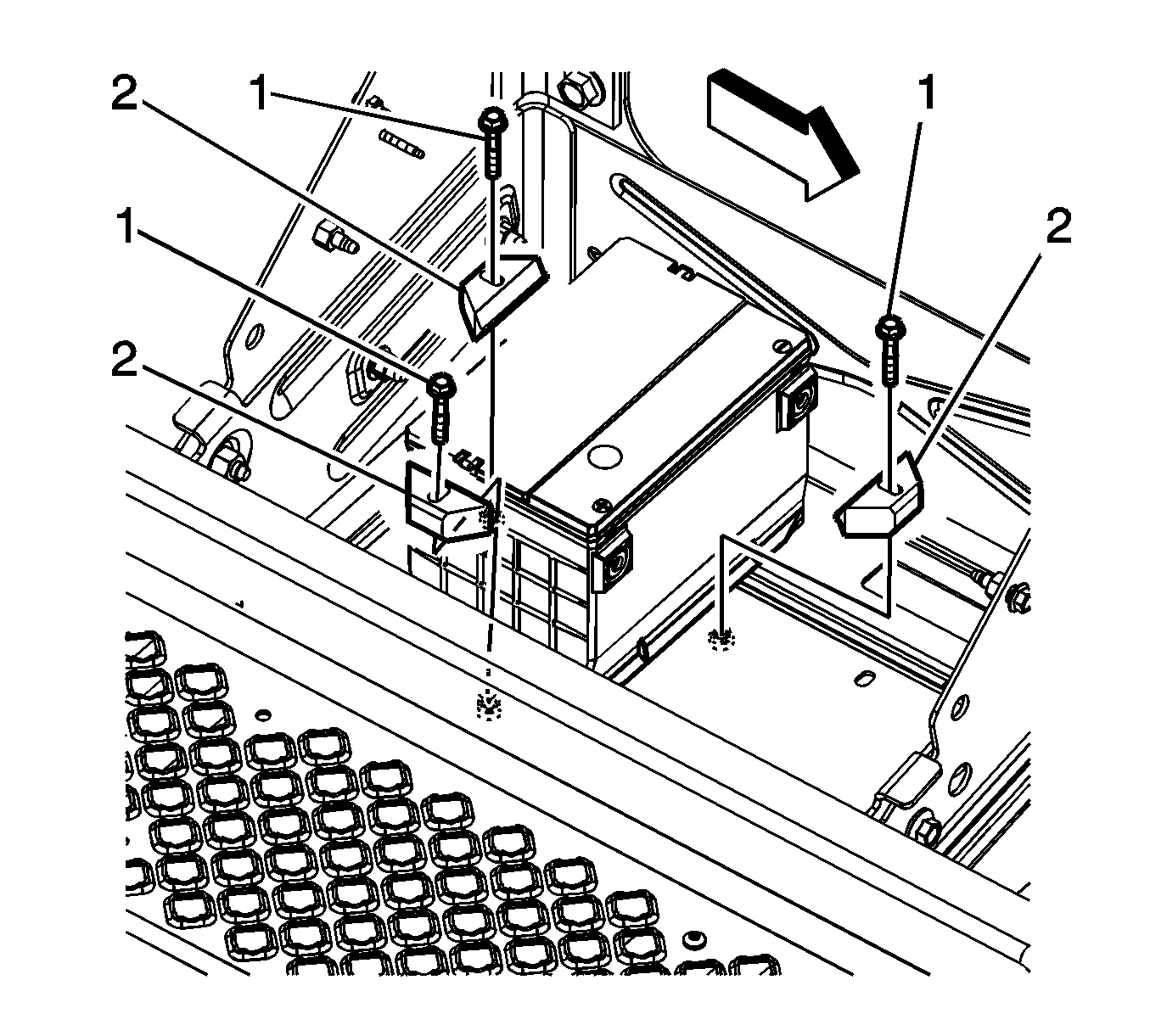 2
1
1
1
2
2