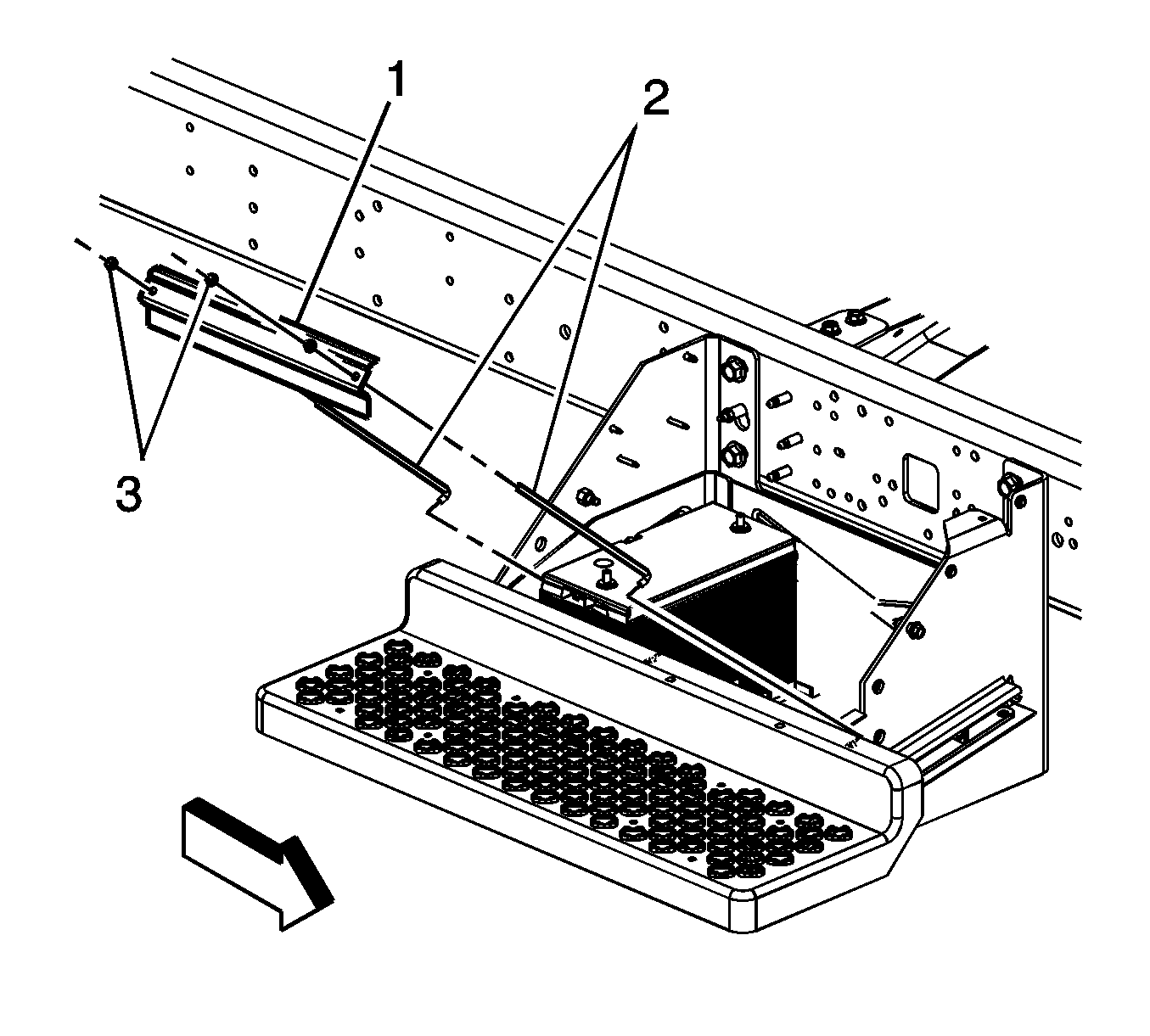 1
2
3