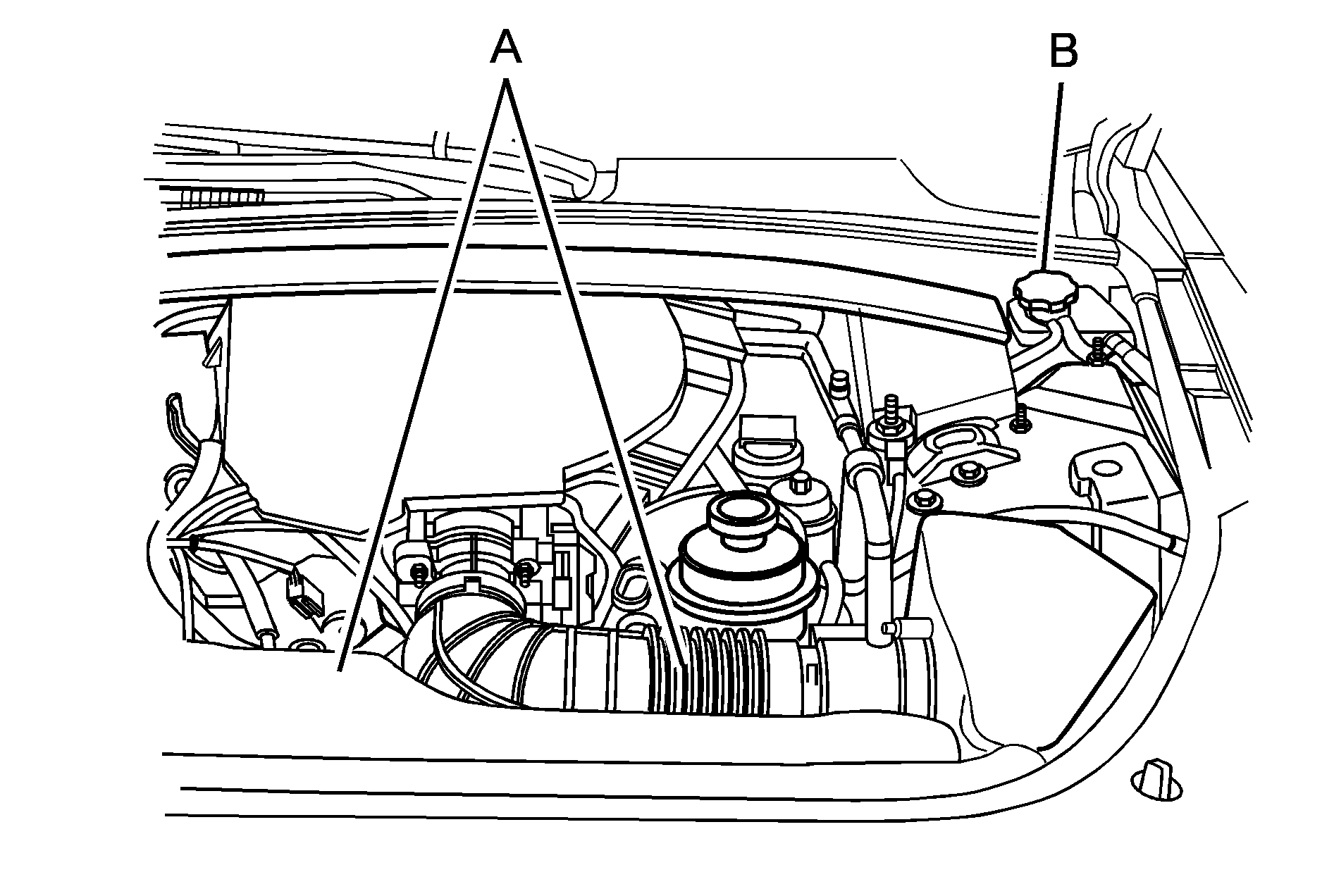 A
B