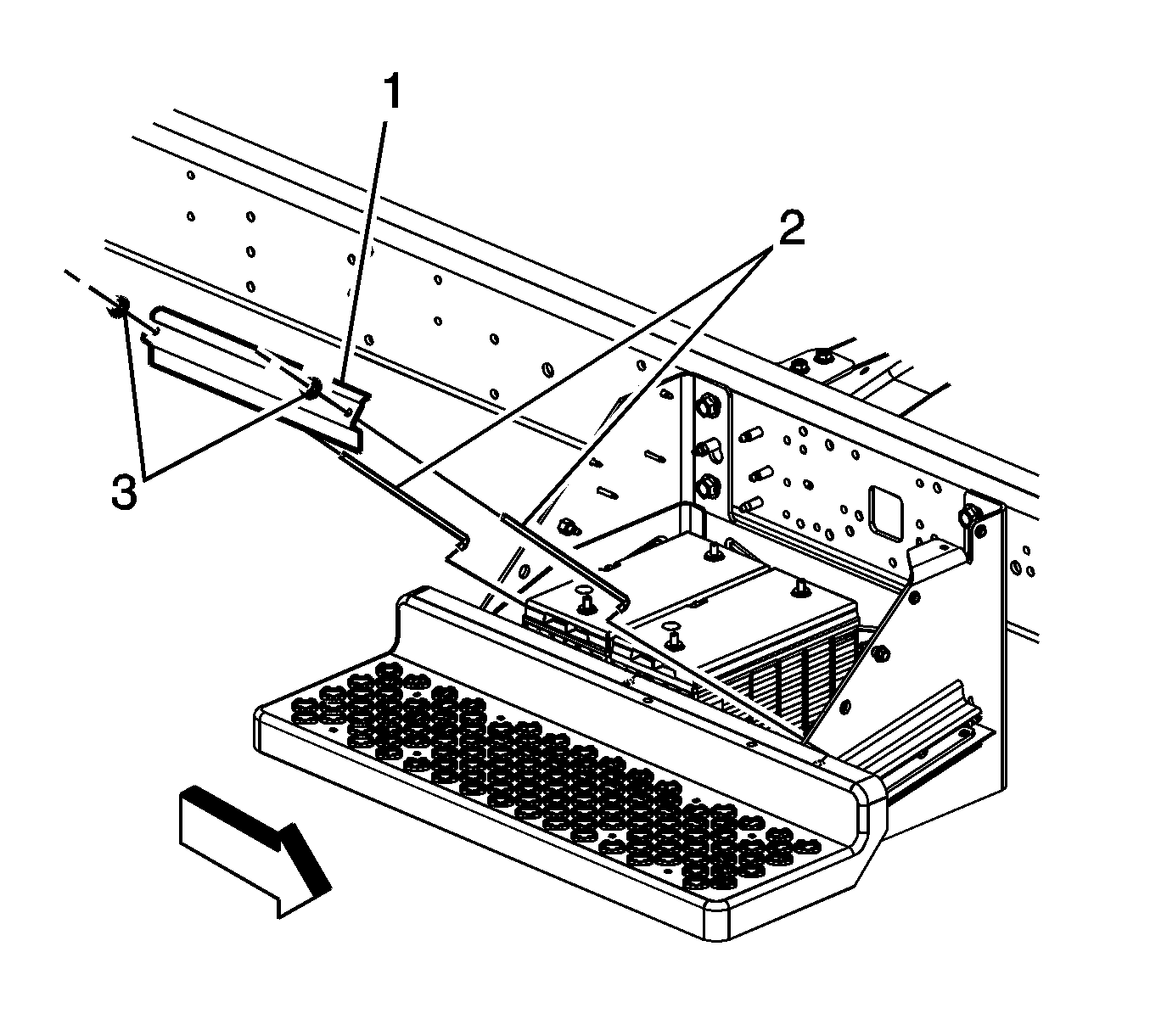 1
2
3