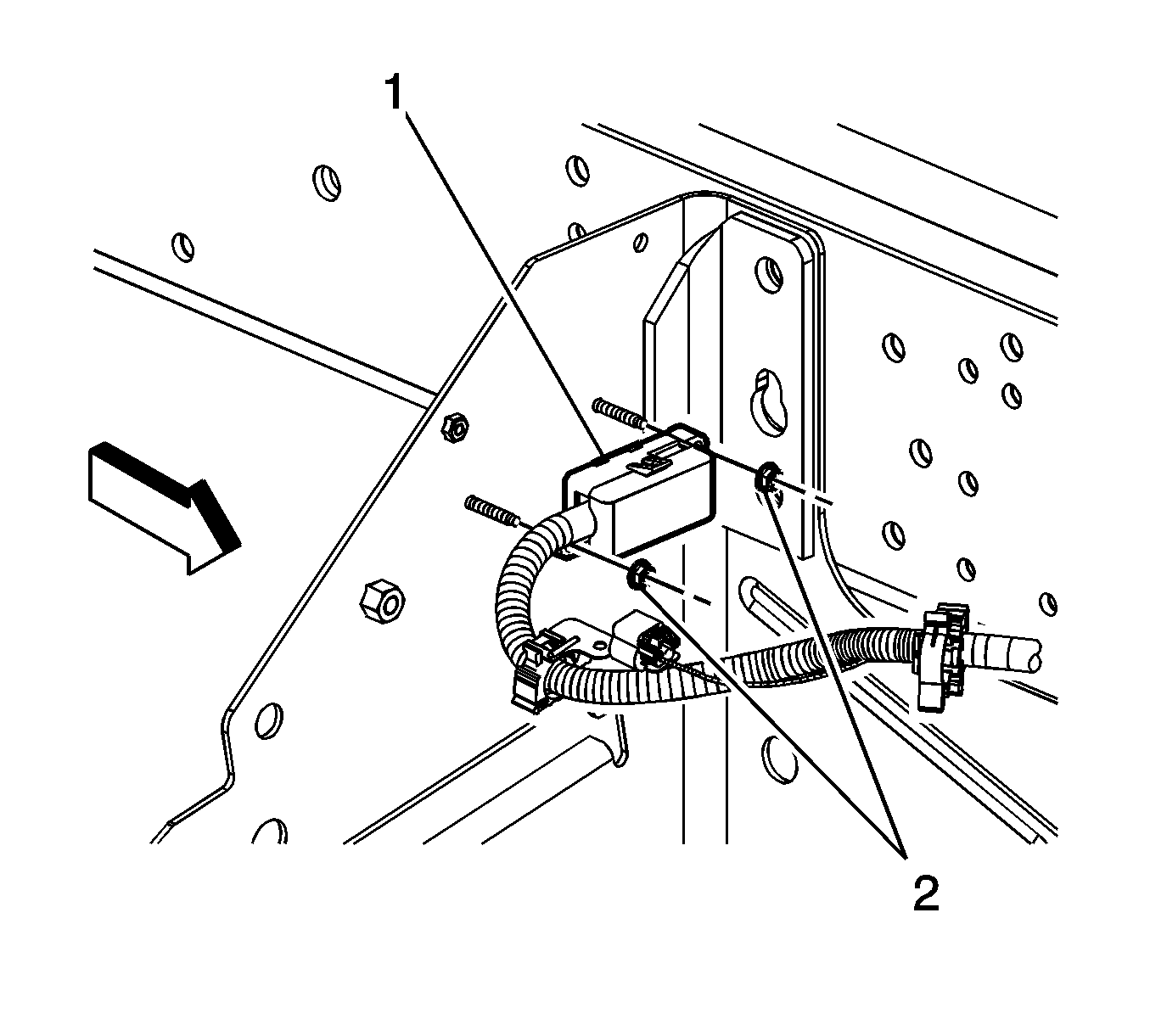 1

2